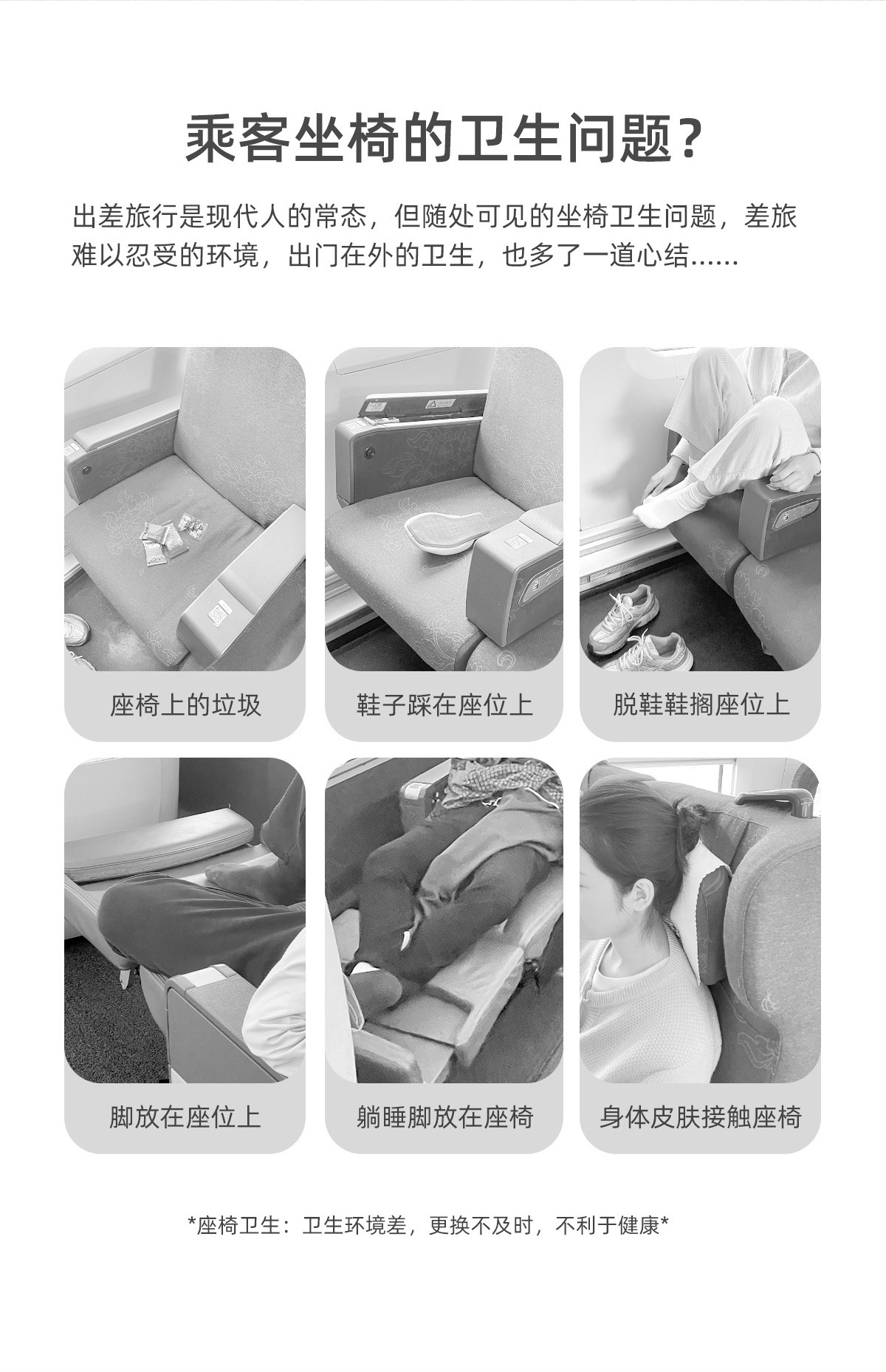 乘客坐椅的卫生问题？

出差旅行是现代人的常态，但随处可见的坐椅卫生问题，差旅难以忍受的环境，出门在外的卫生，也多了一道心结......

座椅上的垃圾

鞋子踩在座位上

脱鞋鞋搁座位上

脚放在座位上

躺睡脚放在座椅

身体皮肤接触座椅

*座椅卫生：卫生环境差，更换不及时，不利于健康*