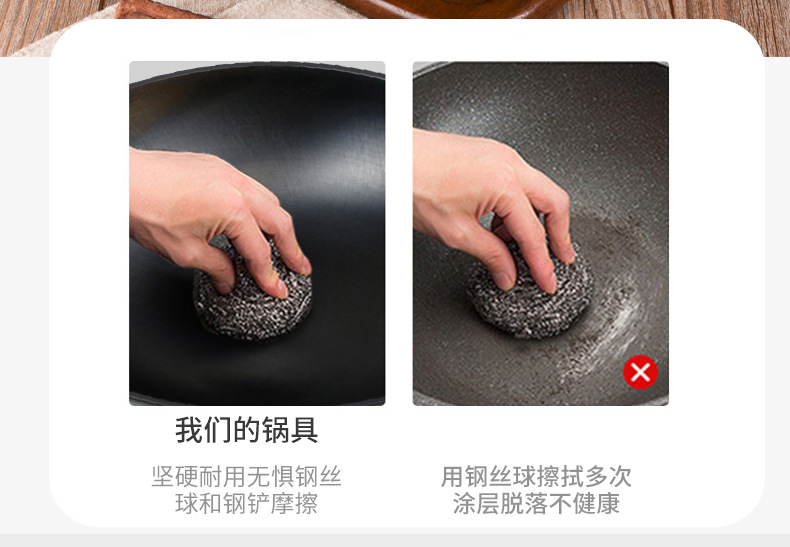 我们的锅具

坚硬耐用无惧钢丝球和钢铲摩擦

用钢丝球擦拭多次涂层脱落不健康