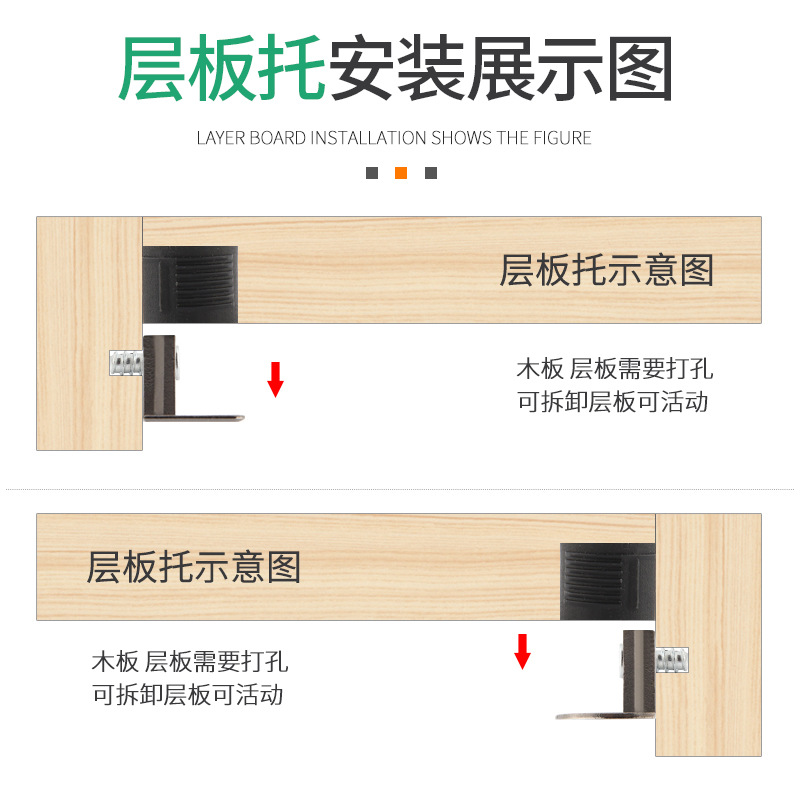 层板托安装展示图

LAYER BOARD INSTALLATION SHOWS THE FIGURE

层板托示意图

木板 层板需要打孔
可拆卸层板可活动

层板托示意图

木板 层板需要打孔
可拆卸层板可活动