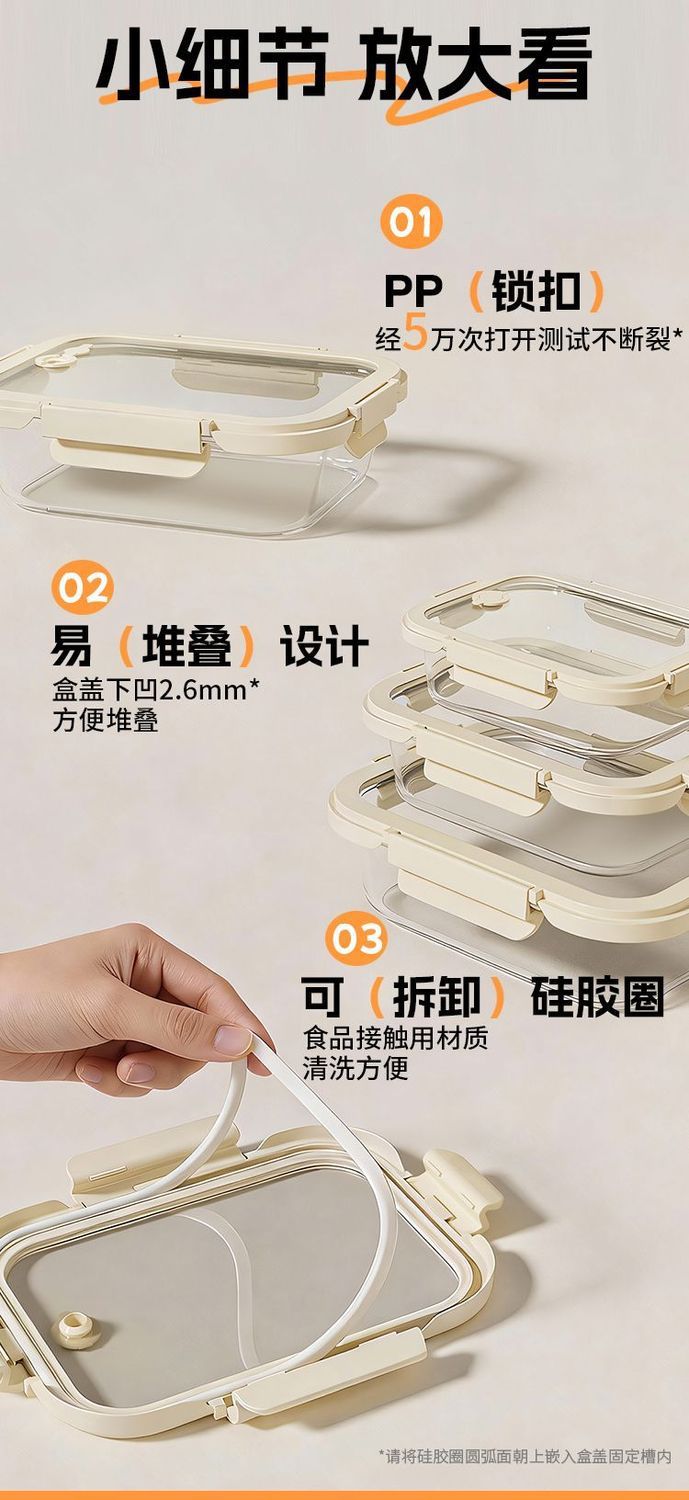 小细节 放大看

01

PP（锁扣）

经5万次打开测试不断裂*

02

易（堆叠）设计

盒盖下凹2.6mm*
方便堆叠

03

可（拆卸）硅胶圈

食品接触用材质
清洗方便

*请将硅胶圈圆弧面朝上嵌入盒盖固定槽内