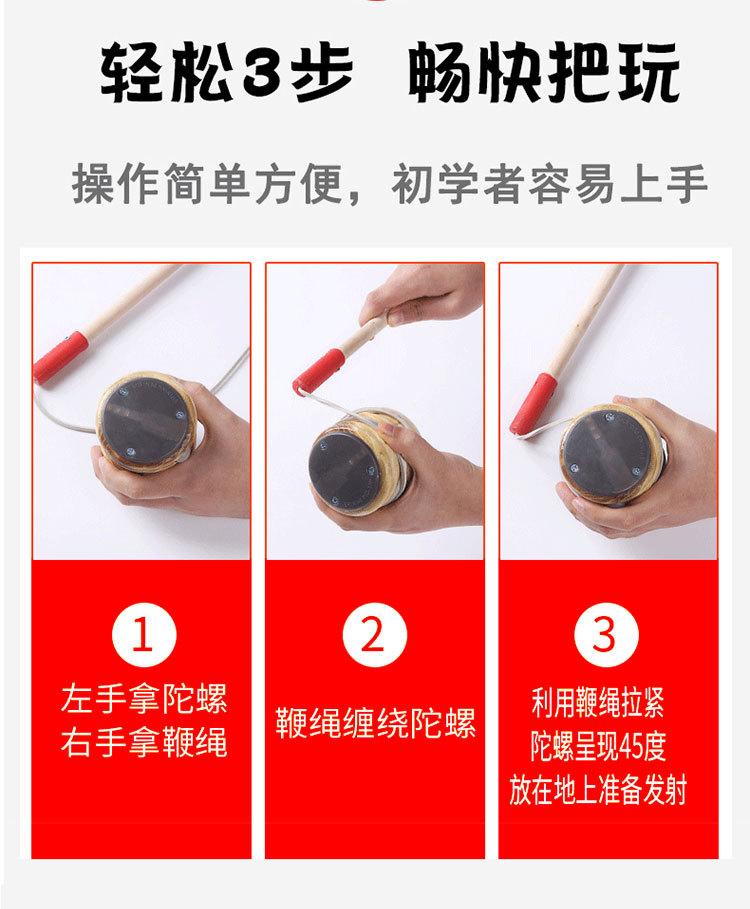 轻松3步　畅快把玩

操作简单方便，初学者容易上手

1
左手拿陀螺
右手拿鞭绳

2
鞭绳缠绕陀螺

3
利用鞭绳拉紧
陀螺呈现45度
放在地上准备发射