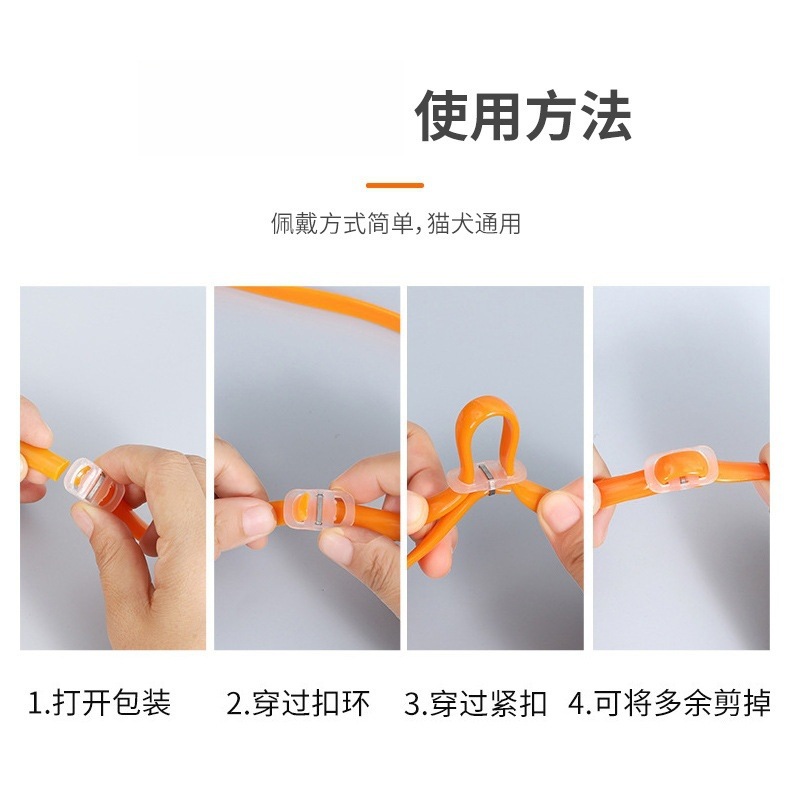 使用方法

佩戴方式简单，猫犬通用

1.打开包装

2.穿过扣环

3.穿过紧扣

4.可将多余剪掉