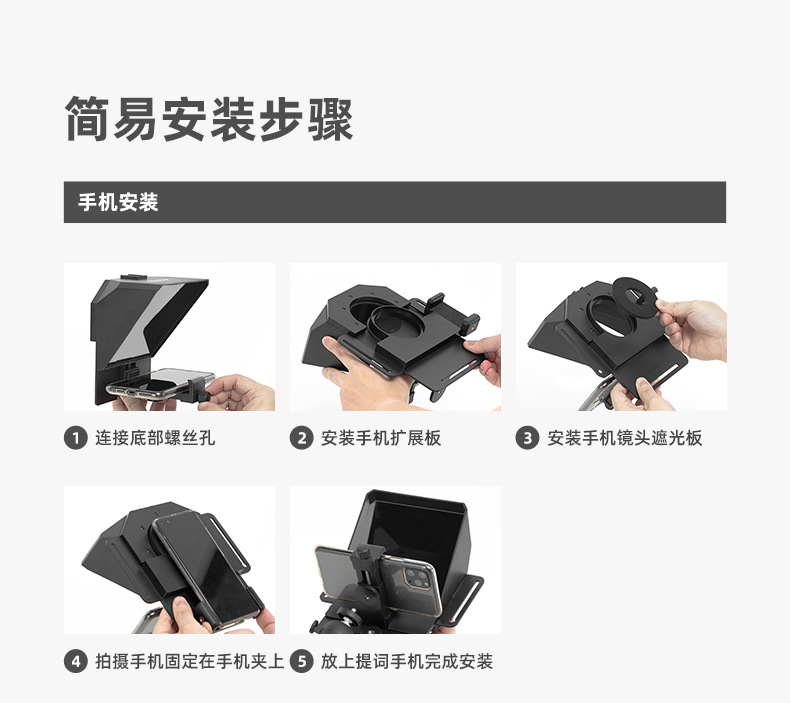 简易安装步骤

手机安装

1 连接底部螺丝孔

2 安装手机扩展板

3 安装手机镜头遮光板

4 拍摄手机固定在手机夹上

5 放上提词手机完成安装