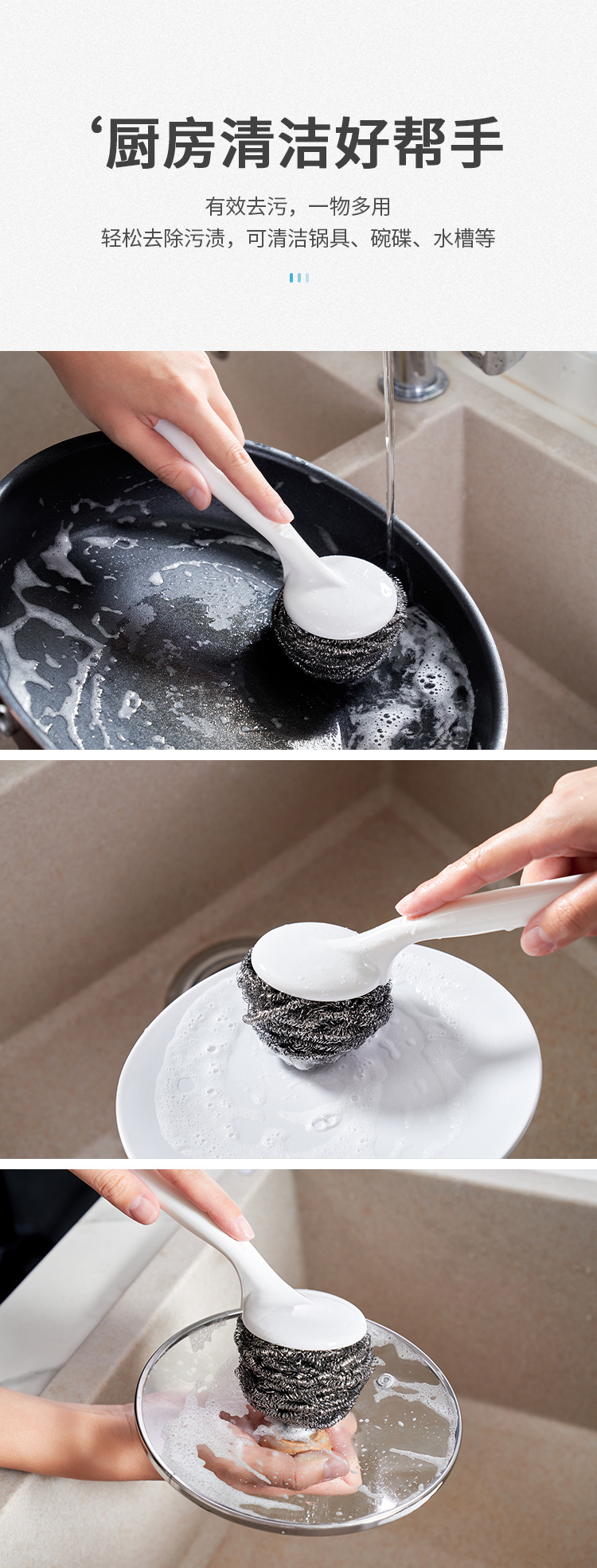 ‘厨房清洁好帮手

有效去污，一物多用
轻松去除污渍，可清洁锅具、碗碟、水槽等