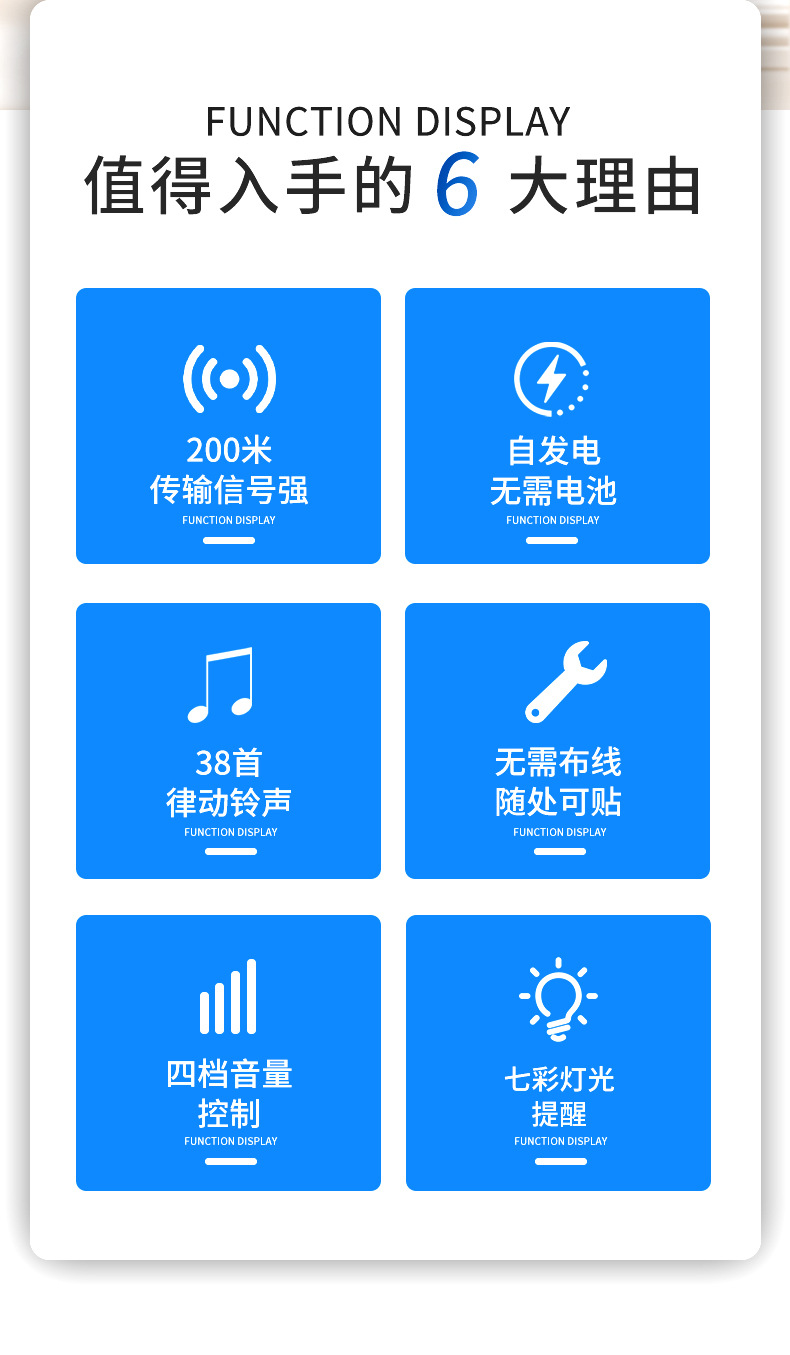 FUNCTION DISPLAY
值得入手的6大理由

200米
传输信号强
FUNCTION DISPLAY

自发电
无需电池
FUNCTION DISPLAY

38首
律动铃声
FUNCTION DISPLAY

无需布线
随处可贴
FUNCTION DISPLAY

四档音量
控制
FUNCTION DISPLAY

七彩灯光
提醒
FUNCTION DISPLAY