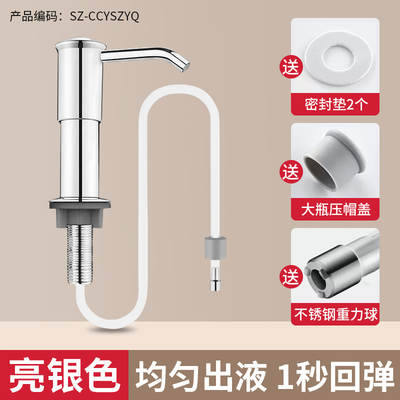 产品编码：SZ-CCYSZYQ

送
密封垫2个

送
大瓶压帽盖

送
不锈钢重力球

亮银色
均匀出液 1秒回弹