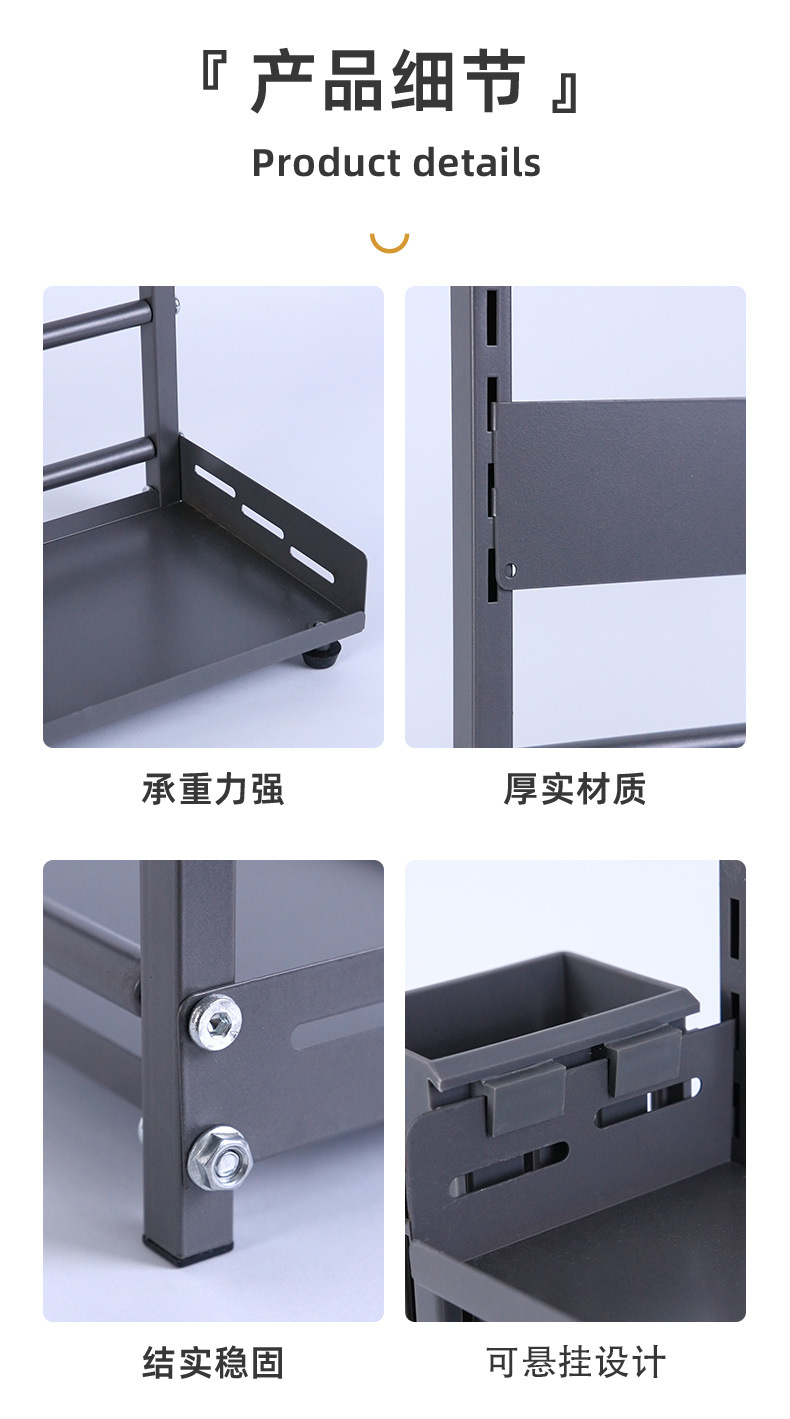 『 产品细节 』

Product details

承重力强

厚实材质

结实稳固

可悬挂设计