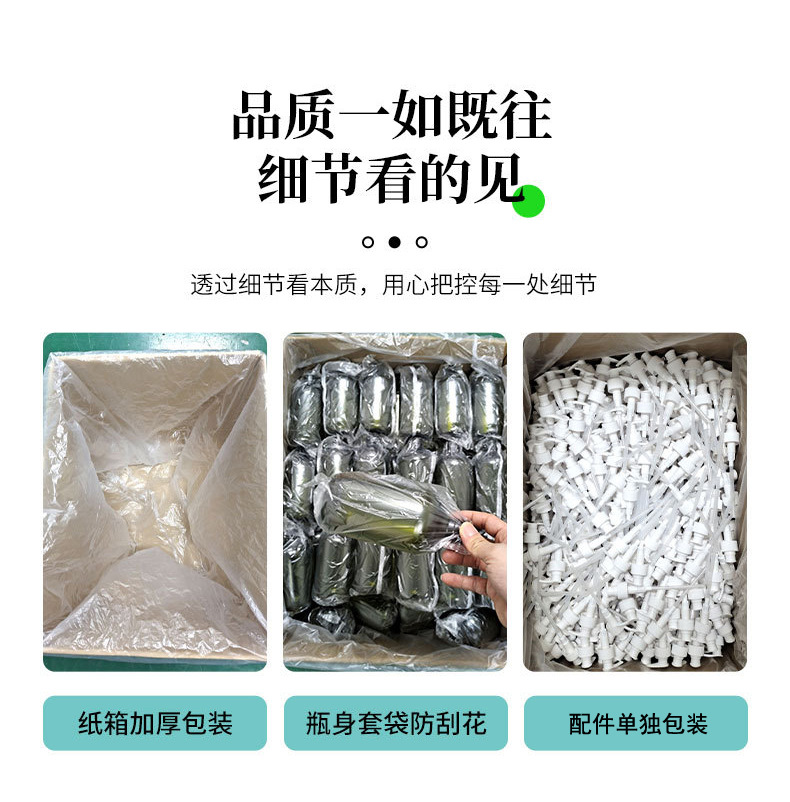 品质一如既往
细节看的见

透过细节看本质，用心把控每一处细节

纸箱加厚包装

瓶身套袋防刮花

配件单独包装