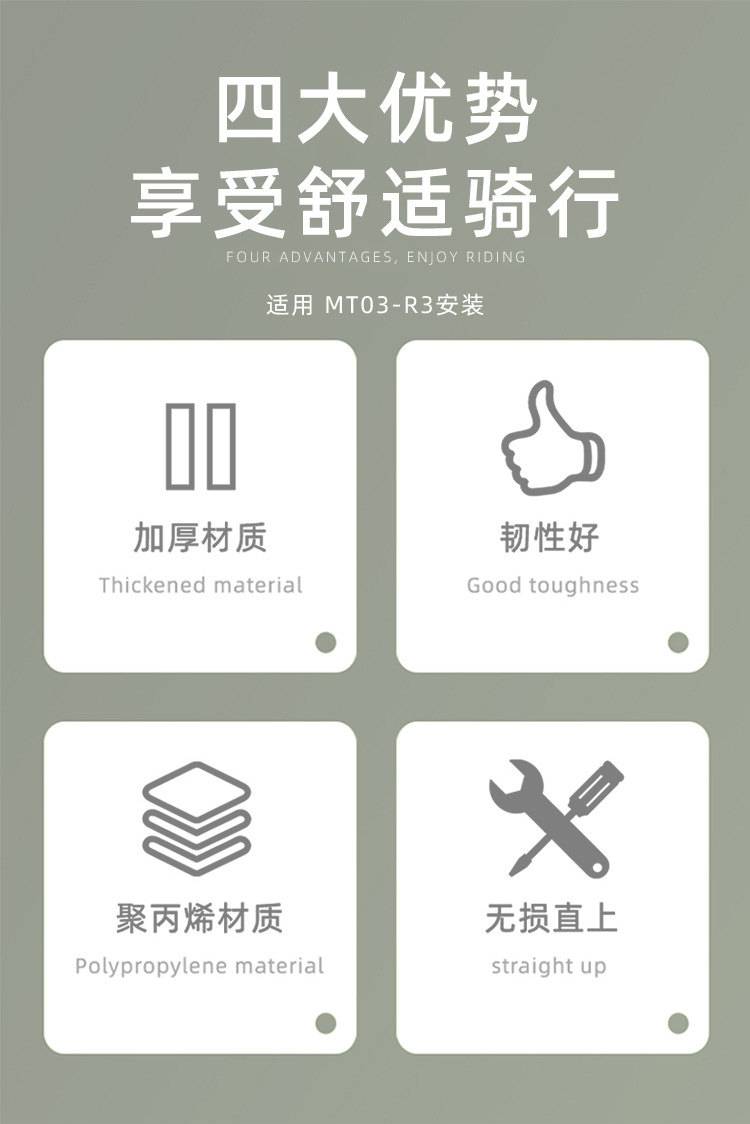 四大优势
享受舒适骑行
FOUR ADVANTAGES, ENJOY RIDING

适用 MT03-R3安装

加厚材质
Thickened material

韧性好
Good toughness

聚丙烯材质
Polypropylene material

无损直上
straight up