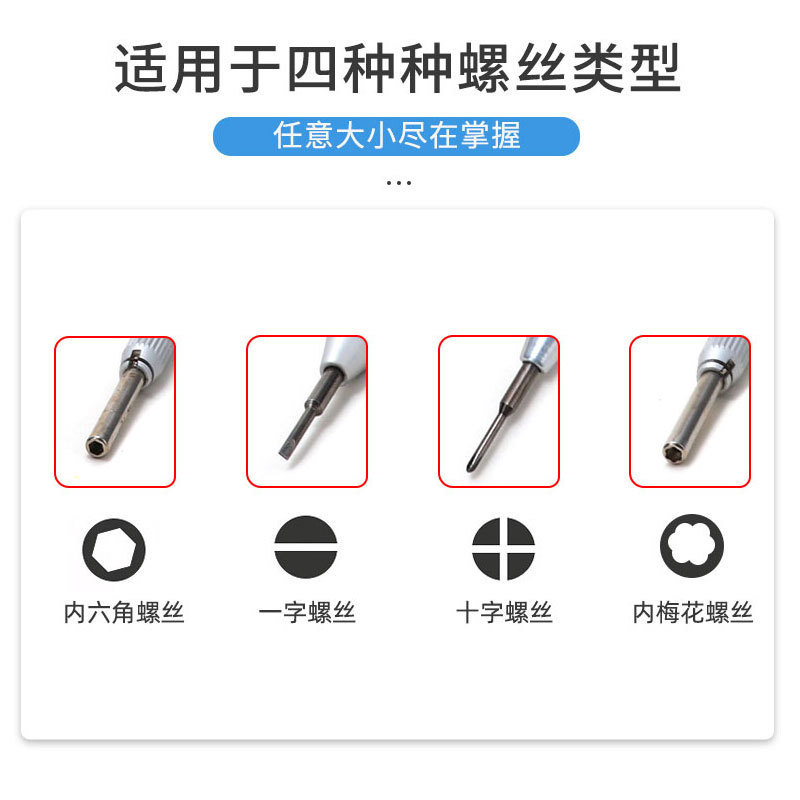 适用于四种种螺丝类型

任意大小尽在掌握

...

内六角螺丝

一字螺丝

十字螺丝

内梅花螺丝