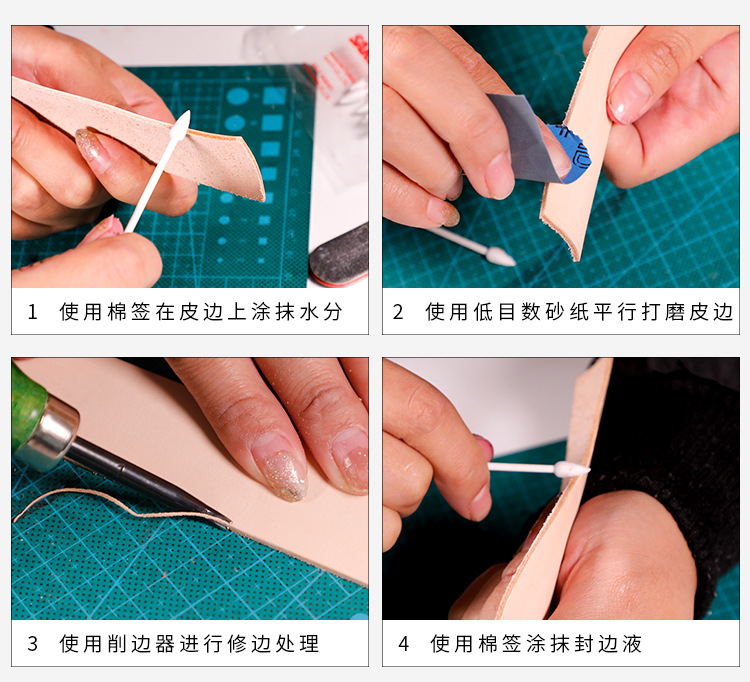 1 使用棉签在皮边上涂抹水分

2 使用低目数砂纸平行打磨皮边

3 使用削边器进行修边处理

4 使用棉签涂抹封边液