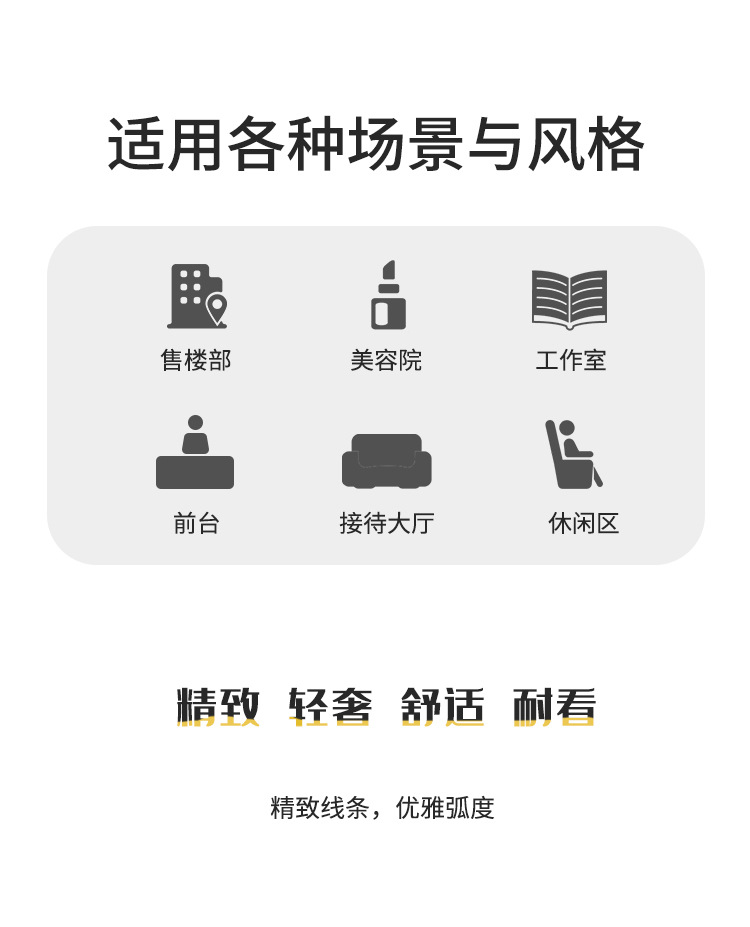 适用各种场景与风格

售楼部

美容院

工作室

前台

接待大厅

休闲区

精致 轻奢 舒适 耐看

精致线条，优雅弧度