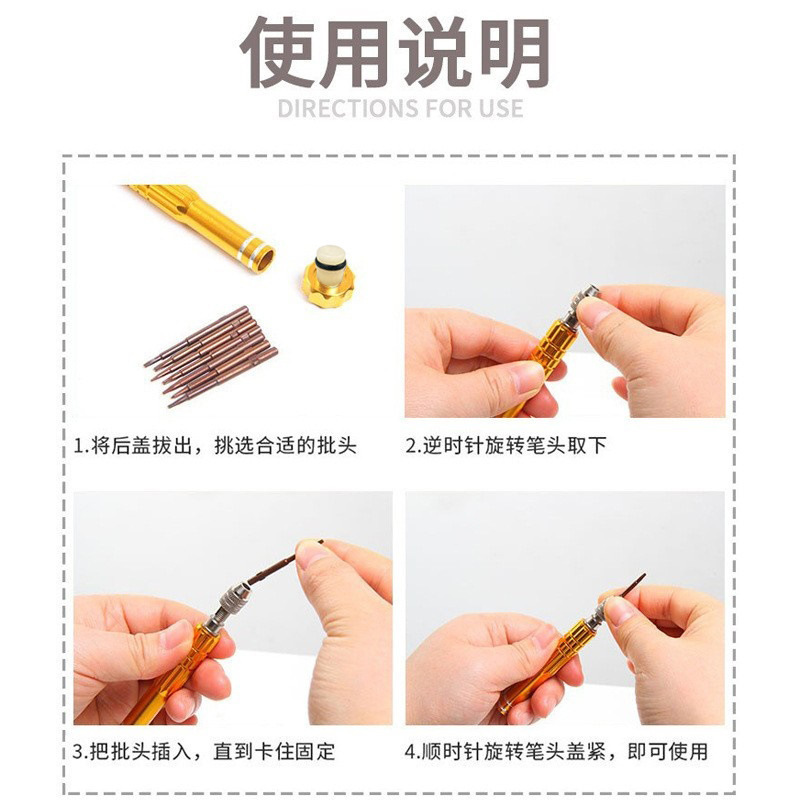 使用说明
DIRECTIONS FOR USE

1.将后盖拔出，挑选合适的批头

2.逆时针旋转笔头取下

3.把批头插入，直到卡住固定

4.顺时针旋转笔头盖紧，即可使用