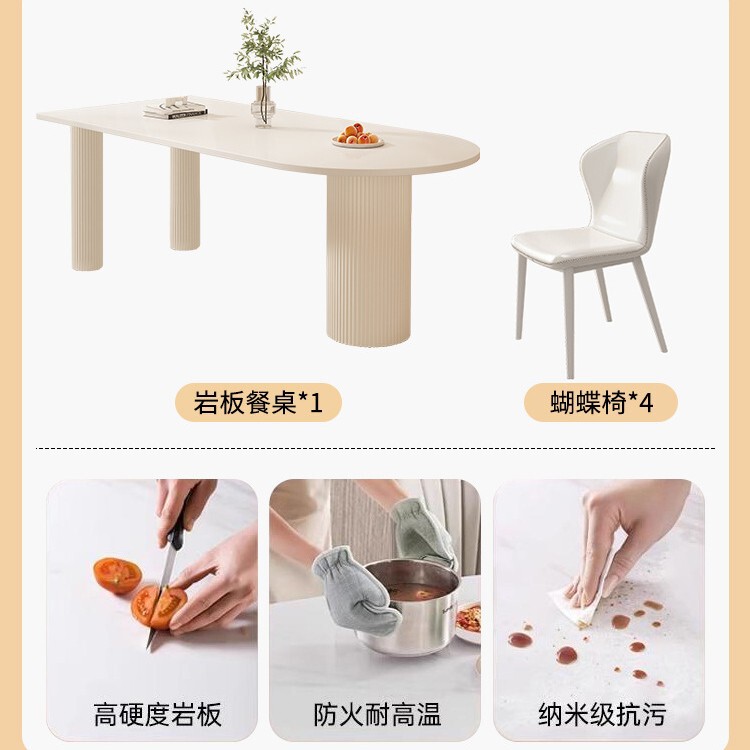 岩板餐桌*1

蝴蝶椅*4

高硬度岩板

防火耐高温

纳米级抗污