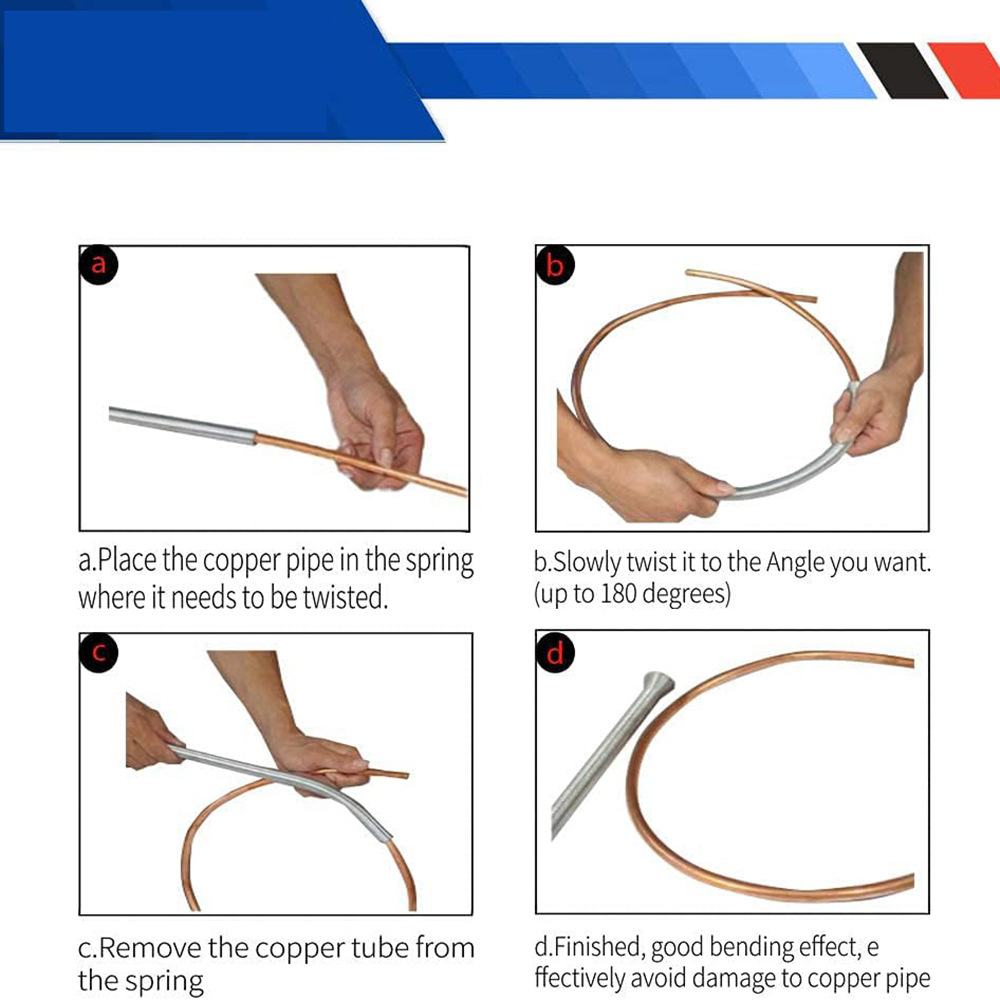 a

a.Place the copper pipe in the spring where it needs to be twisted.

b

b.Slowly twist it to the Angle you want. (up to 180 degrees)

c

c.Remove the copper tube from the spring

d

d.Finished, good bending effect, e ffectively avoid damage to copper pipe