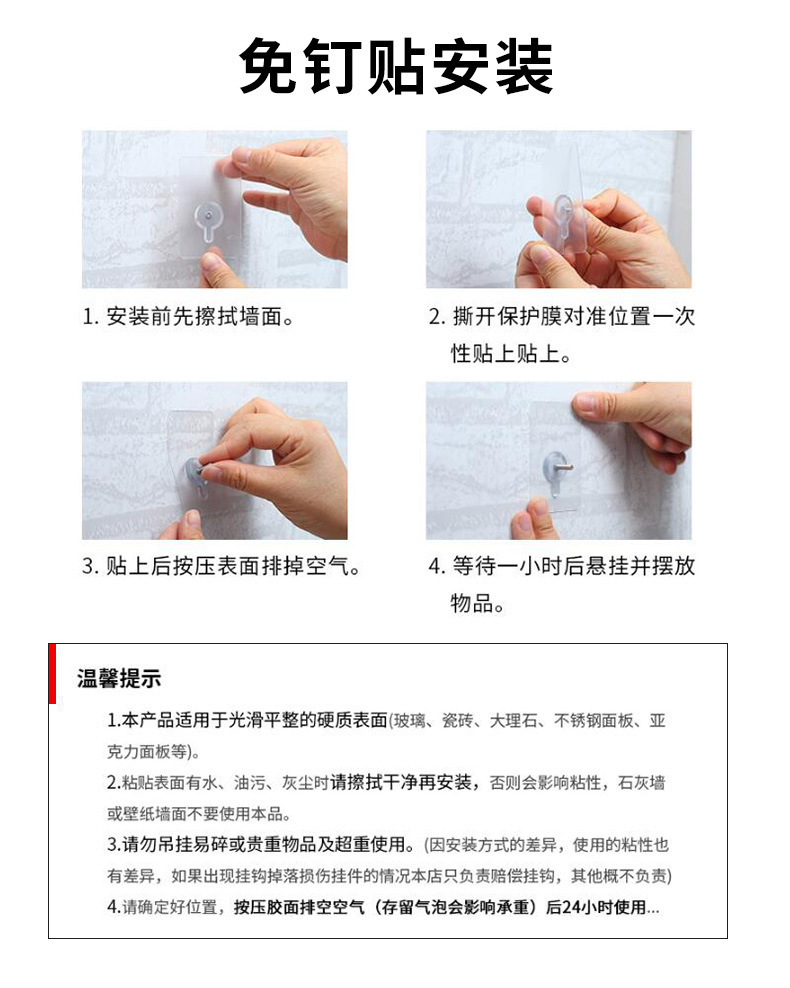 免钉贴安装

1. 安装前先擦拭墙面。

2. 撕开保护膜对准位置一次性贴上贴上。

3. 贴上后按压表面排掉空气。

4. 等待一小时后悬挂并摆放物品。

温馨提示

1.本产品适用于光滑平整的硬质表面(玻璃、瓷砖、大理石、不锈钢面板、亚克力面板等)。

2.粘贴表面有水、油污、灰尘时请擦拭干净再安装，否则会影响粘性，石灰墙或壁纸墙面不要使用本品。

3.请勿吊挂易碎或贵重物品及超重使用。(因安装方式的差异，使用的粘性也有差异，如果出现挂钩掉落损伤挂件的情况本店只负责赔偿挂钩，其他概不负责)

4.请确定好位置，按压胶面排空空气（存留气泡会影响承重）后24小时使用...