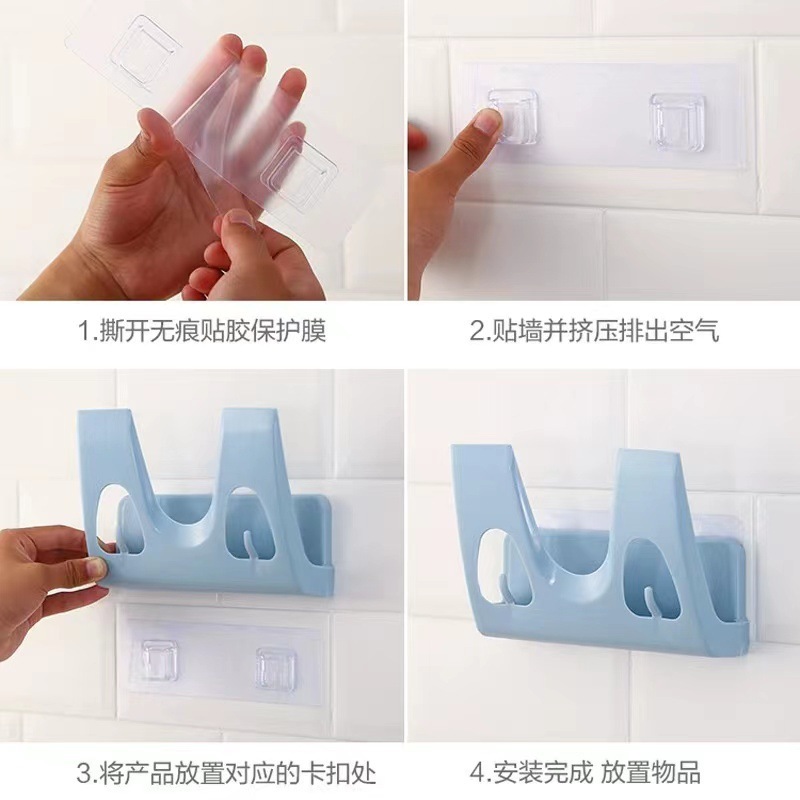 1.撕开无痕贴胶保护膜

2.贴墙并挤压排出空气

3.将产品放置对应的卡扣处

4.安装完成 放置物品