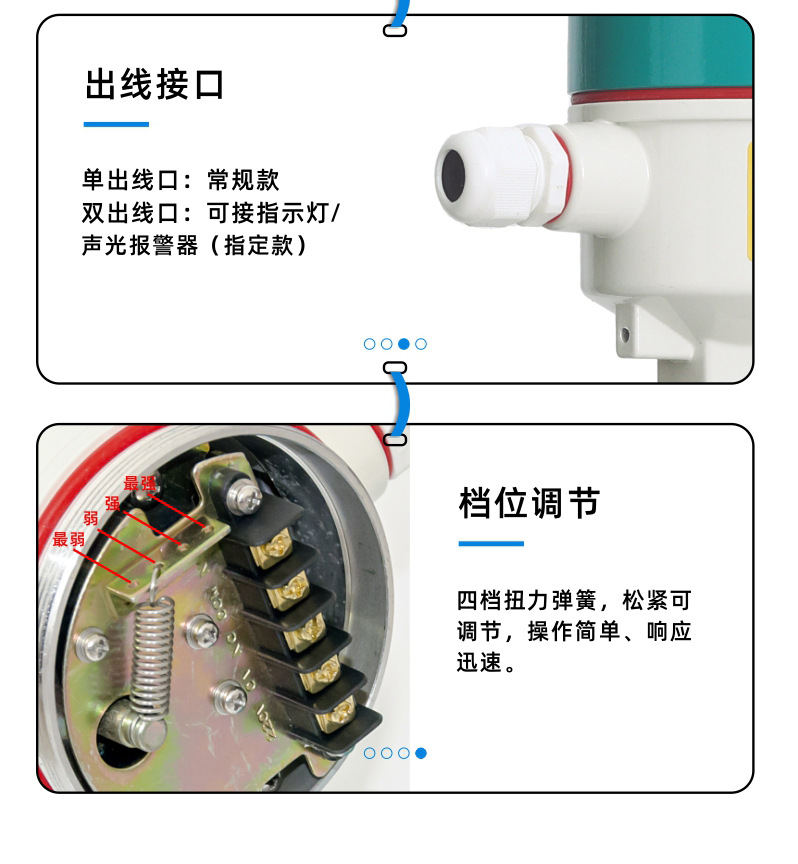 出线接口

单出线口：常规款
双出线口：可接指示灯/声光报警器（指定款）

最强
强
弱
最弱

档位调节

四档扭力弹簧，松紧可调节，操作简单、响应迅速。