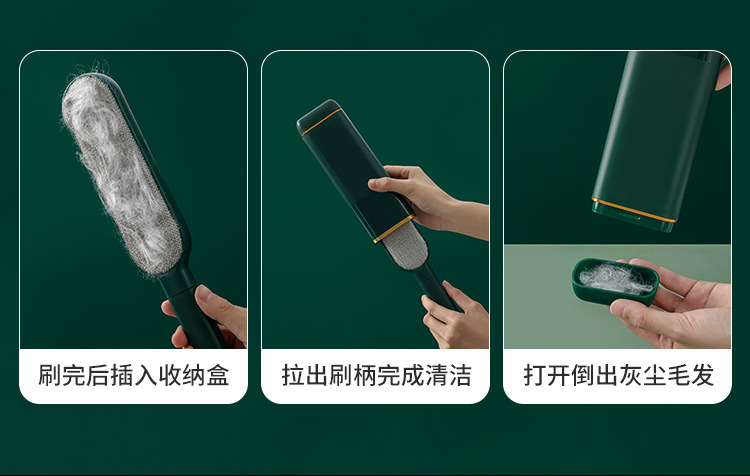 刷完后插入收纳盒

拉出刷柄完成清洁

打开倒出灰尘毛发