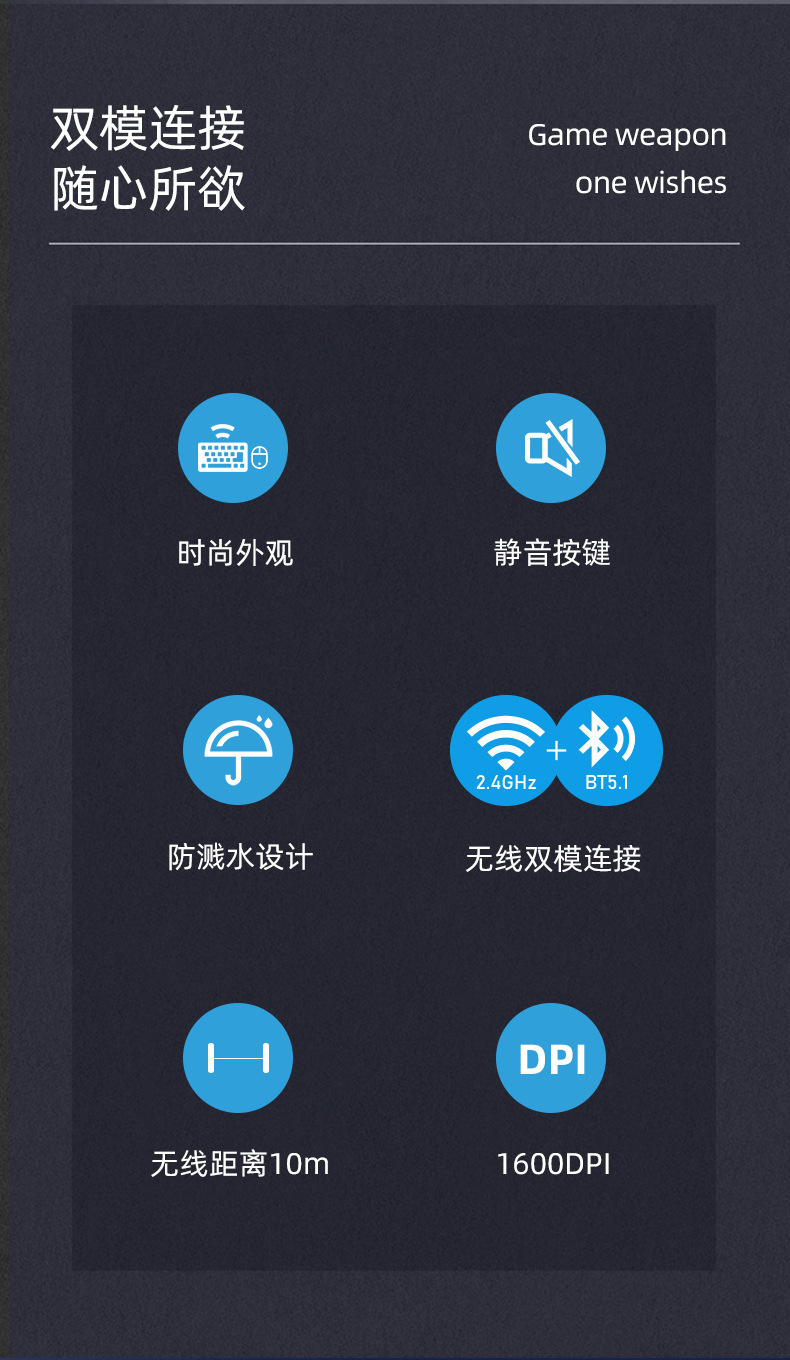 双模连接
随心所欲

Game weapon
one wishes

时尚外观

静音按键

防溅水设计

2.4GHz
+
BT5.1

无线双模连接

无线距离10m

DPI

1600DPI