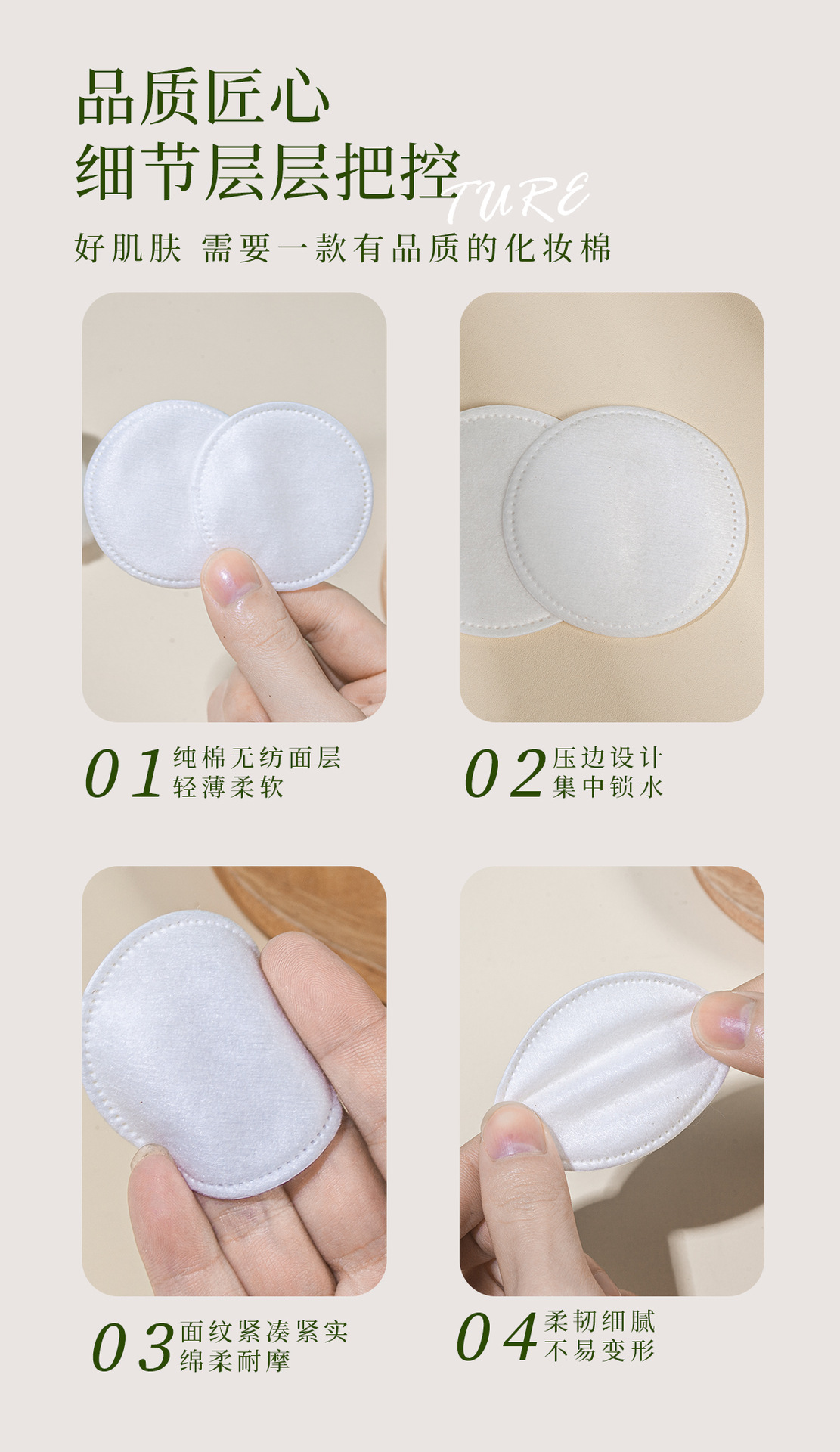 品质匠心
细节层层把控
TURE
好肌肤 需要一款有品质的化妆棉

01 纯棉无纺面层
轻薄柔软

02 压边设计
集中锁水

03 面纹紧凑紧实
绵柔耐摩

04 柔韧细腻
不易变形