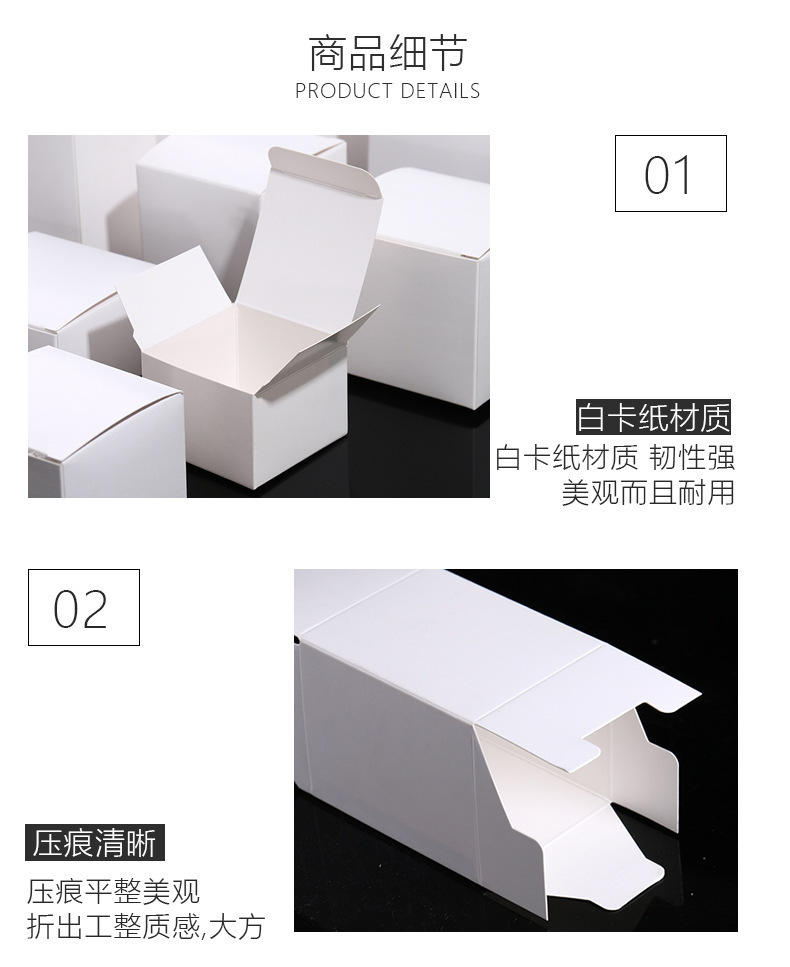 商品细节
PRODUCT DETAILS

01

白卡纸材质

白卡纸材质 韧性强
美观而且耐用

02

压痕清晰

压痕平整美观
折出工整质感,大方