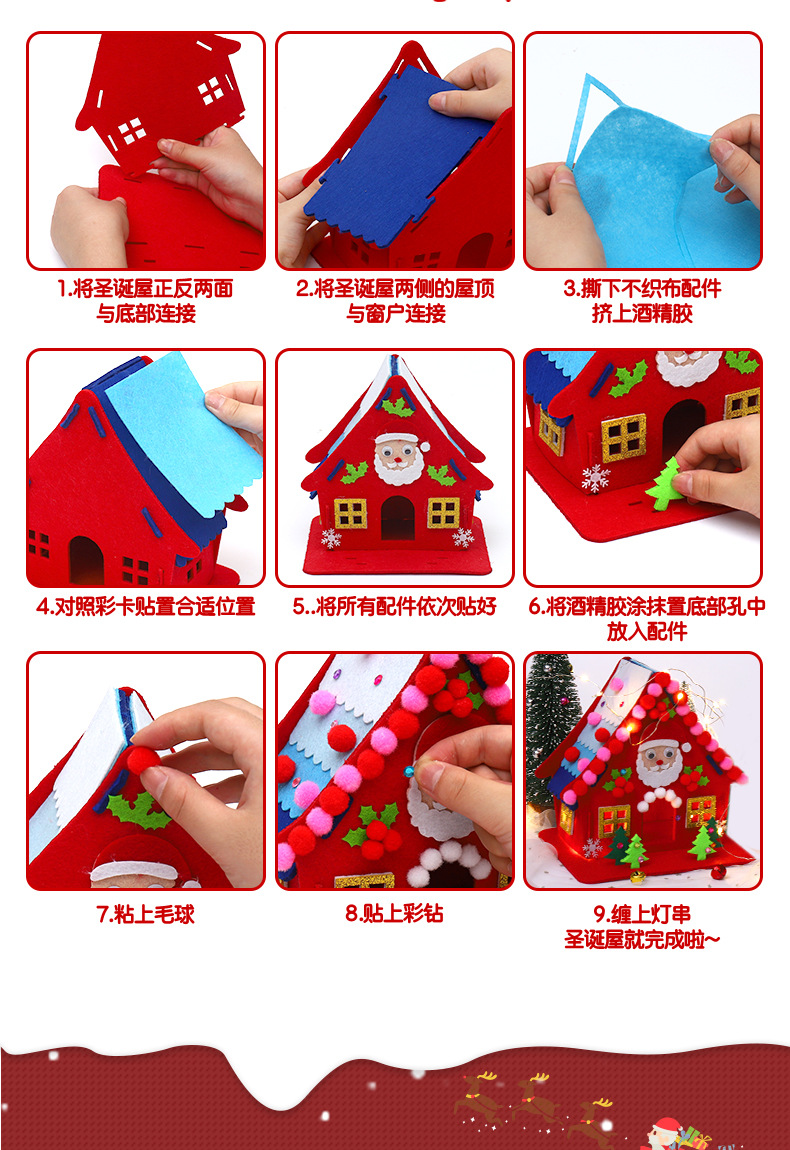 1.将圣诞屋正反两面与底部连接

2.将圣诞屋两侧的屋顶与窗户连接

3.撕下不织布配件挤上酒精胶

4.对照彩卡贴置合适位置

5..将所有配件依次贴好

6.将酒精胶涂抹置底部孔中放入配件

7.粘上毛球

8.贴上彩钻

9.缠上灯串圣诞屋就完成啦~