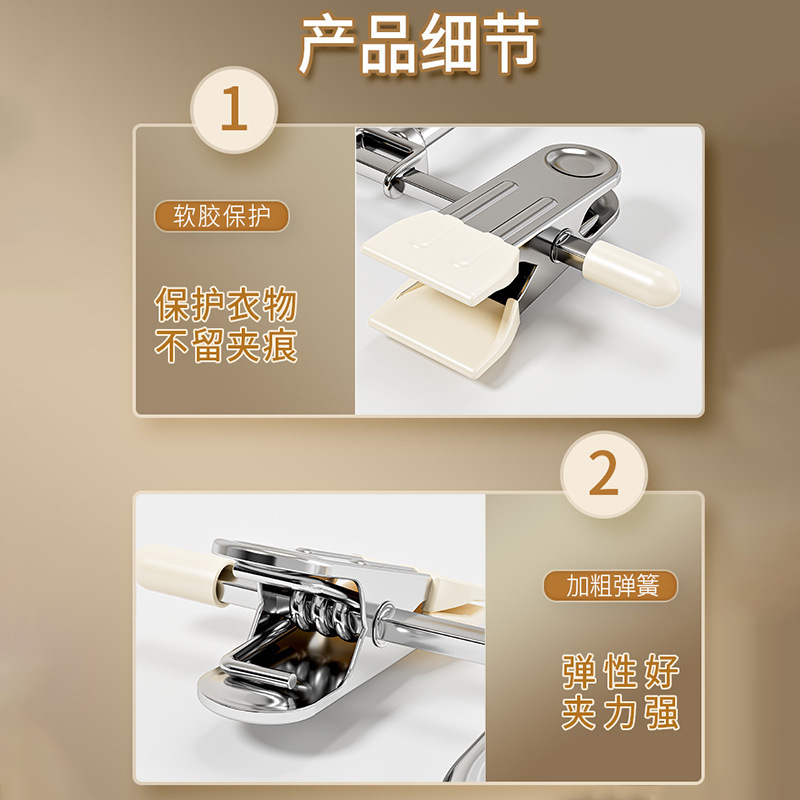 产品细节

1

软胶保护

保护衣物
不留夹痕

2

加粗弹簧

弹性好
夹力强