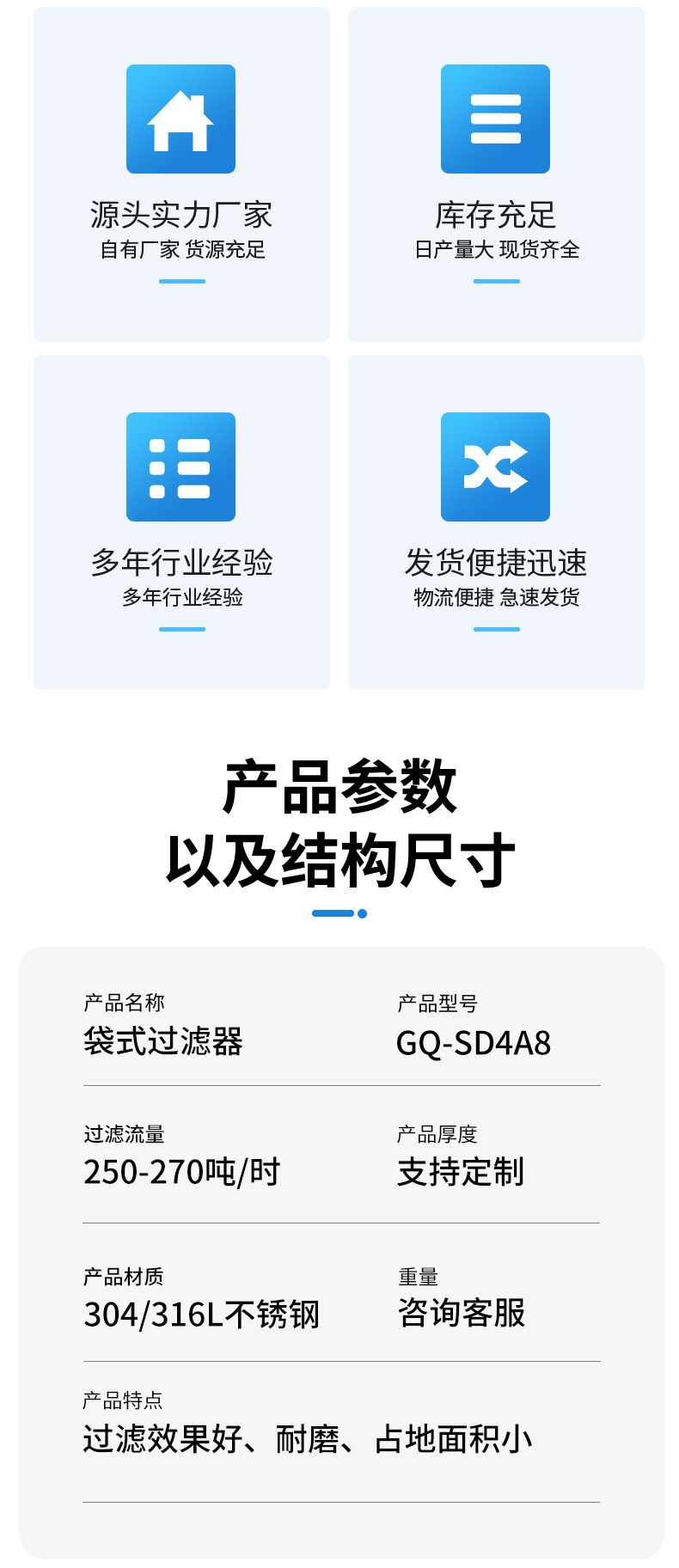 源头实力厂家
自有厂家 货源充足

库存充足
日产量大 现货齐全

多年行业经验
多年行业经验

发货便捷迅速
物流便捷 急速发货

产品参数
以及结构尺寸

产品名称
袋式过滤器

产品型号
GQ-SD4A8

过滤流量
250-270吨/时

产品厚度
支持定制

产品材质
304/316L不锈钢

重量
咨询客服

产品特点
过滤效果好、耐磨、占地面积小