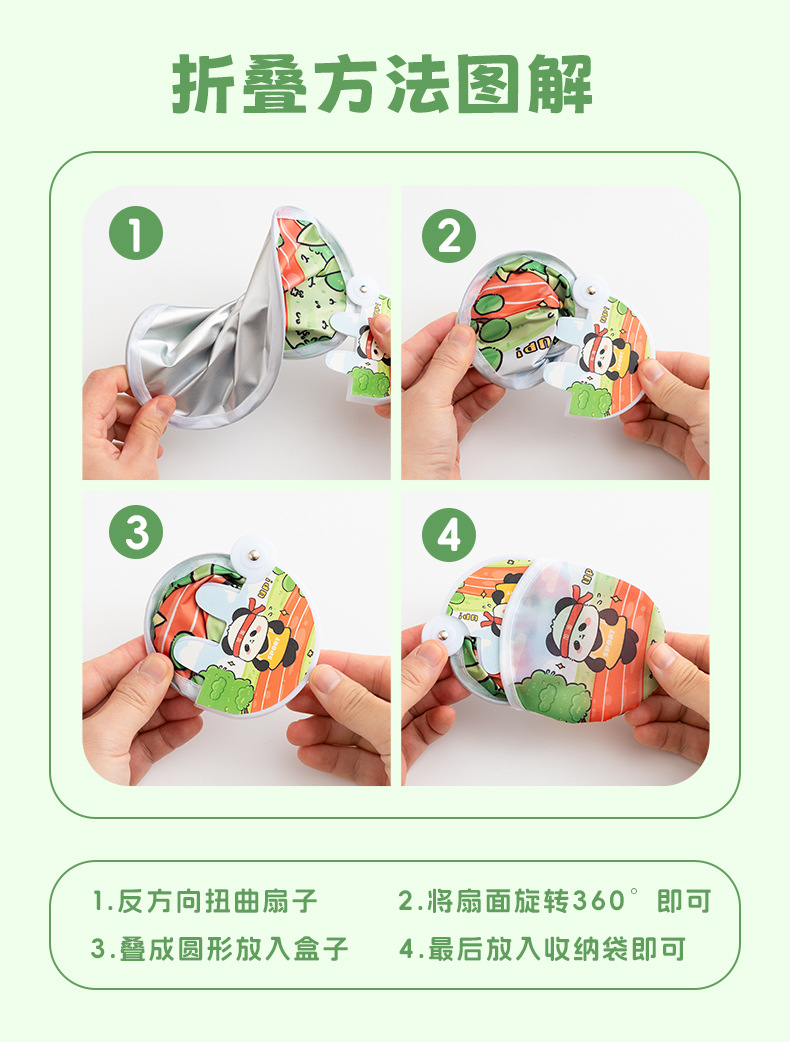 折叠方法图解

1

2

3

4

1.反方向扭曲扇子

2.将扇面旋转360°即可

3.叠成圆形放入盒子

4.最后放入收纳袋即可