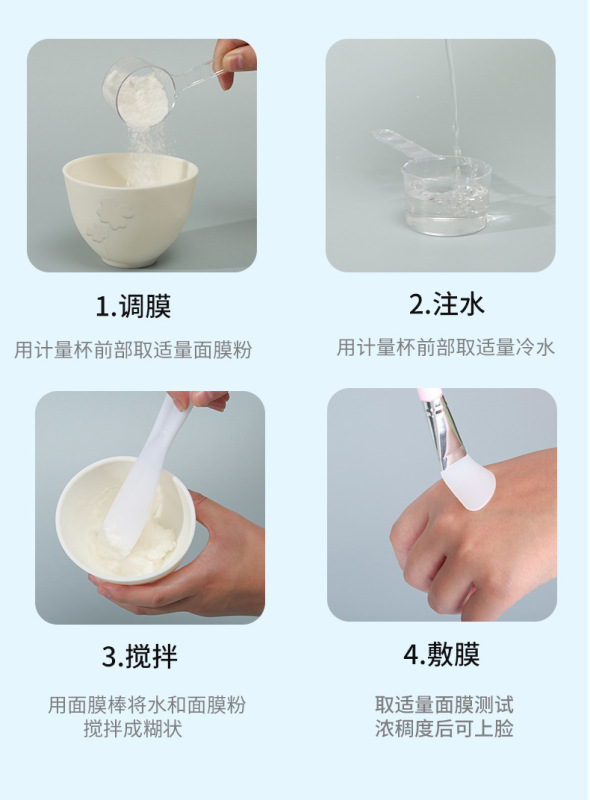 1.调膜

用计量杯前部取适量面膜粉

2.注水

用计量杯前部取适量冷水

3.搅拌

用面膜棒将水和面膜粉搅拌成糊状

4.敷膜

取适量面膜测试浓稠度后可上脸