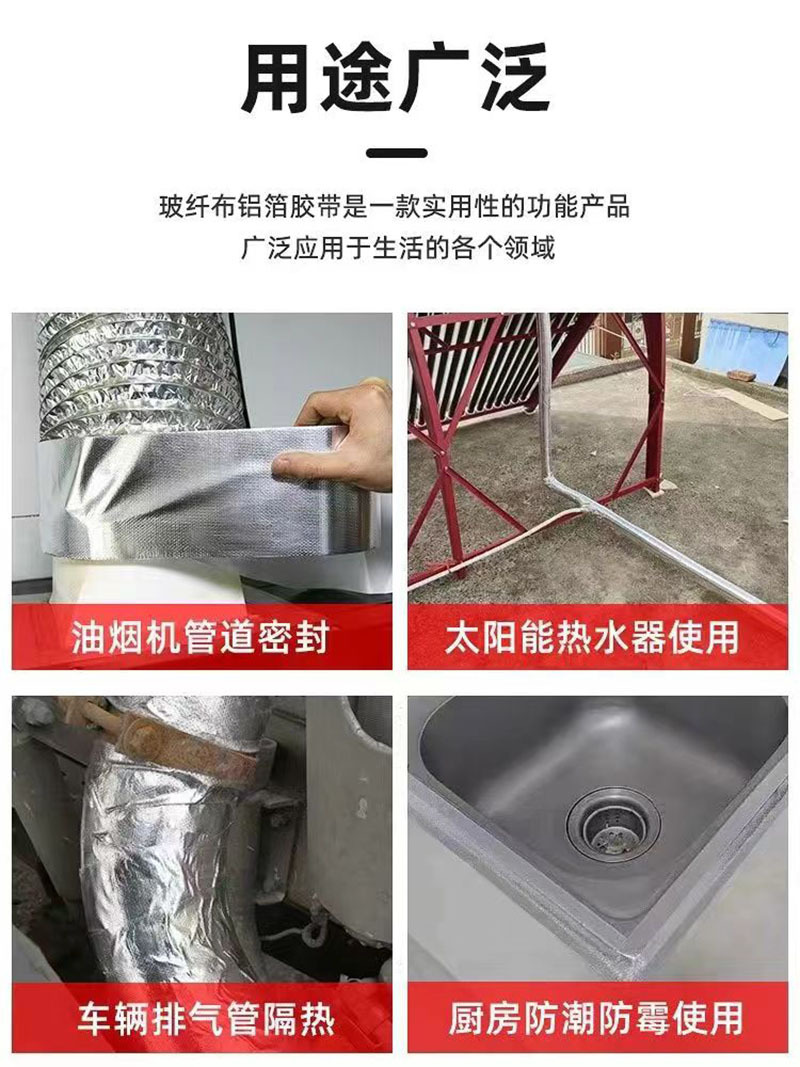 用途广泛

玻纤布铝箔胶带是一款实用性的功能产品
广泛应用于生活的各个领域

油烟机管道密封

太阳能热水器使用

车辆排气管隔热

厨房防潮防霉使用