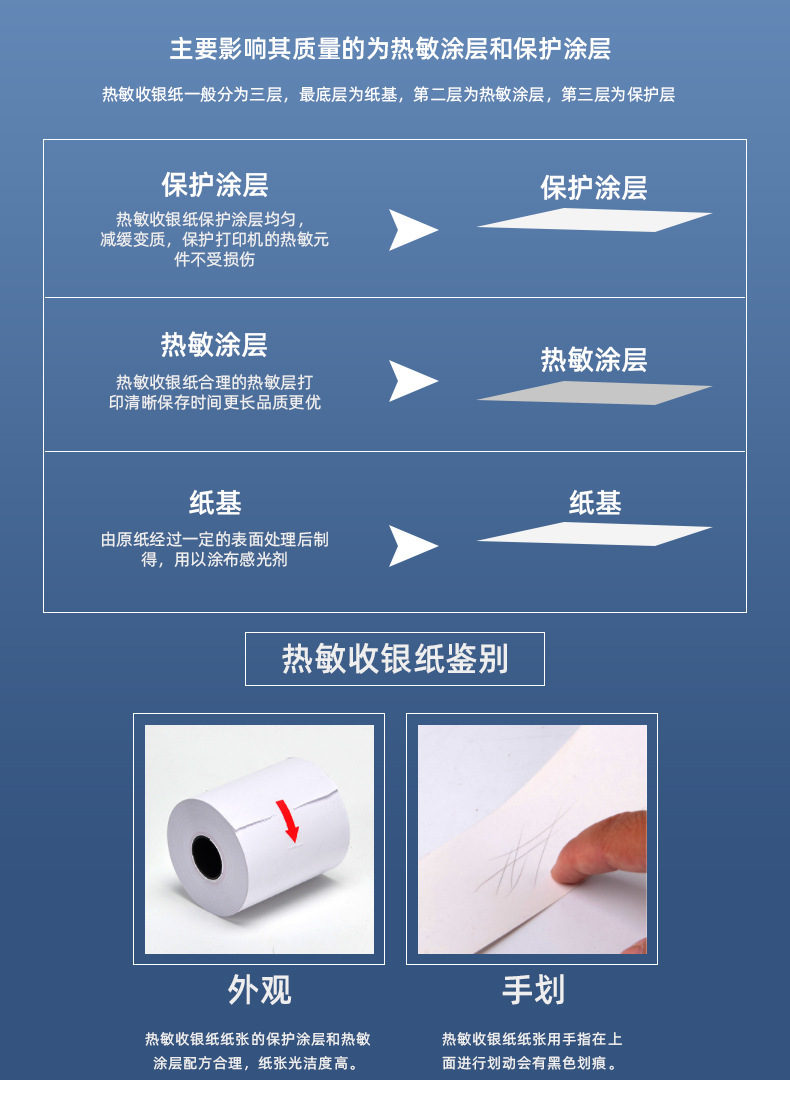 主要影响其质量的为热敏涂层和保护涂层

热敏收银纸一般分为三层，最底层为纸基，第二层为热敏涂层，第三层为保护层

保护涂层

热敏收银纸保护涂层均匀，减缓变质，保护打印机的热敏元件不受损伤

保护涂层

热敏涂层

热敏收银纸合理的热敏层打印清晰保存时间更长品质更优

热敏涂层

纸基

由原纸经过一定的表面处理后制得，用以涂布感光剂

纸基

热敏收银纸鉴别

外观

热敏收银纸纸张的保护涂层和热敏涂层配方合理，纸张光洁度高。

手划

热敏收银纸纸张用手指在上面进行划动会有黑色划痕。