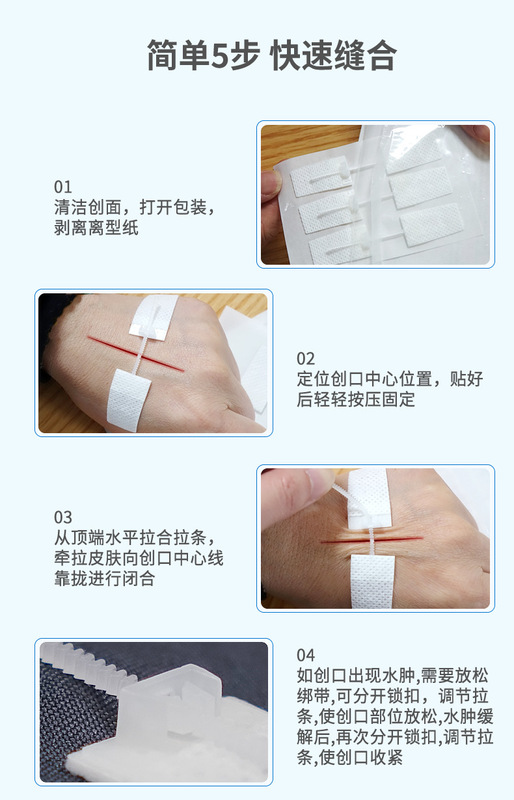 简单5步 快速缝合

01
清洁创面，打开包装，剥离离型纸

02
定位创口中心位置，贴好后轻轻按压固定

03
从顶端水平拉合拉条，牵拉皮肤向创口中心线靠拢进行闭合

04
如创口出现水肿,需要放松绑带,可分开锁扣，调节拉条,使创口部位放松,水肿缓解后,再次分开锁扣,调节拉条,使创口收紧