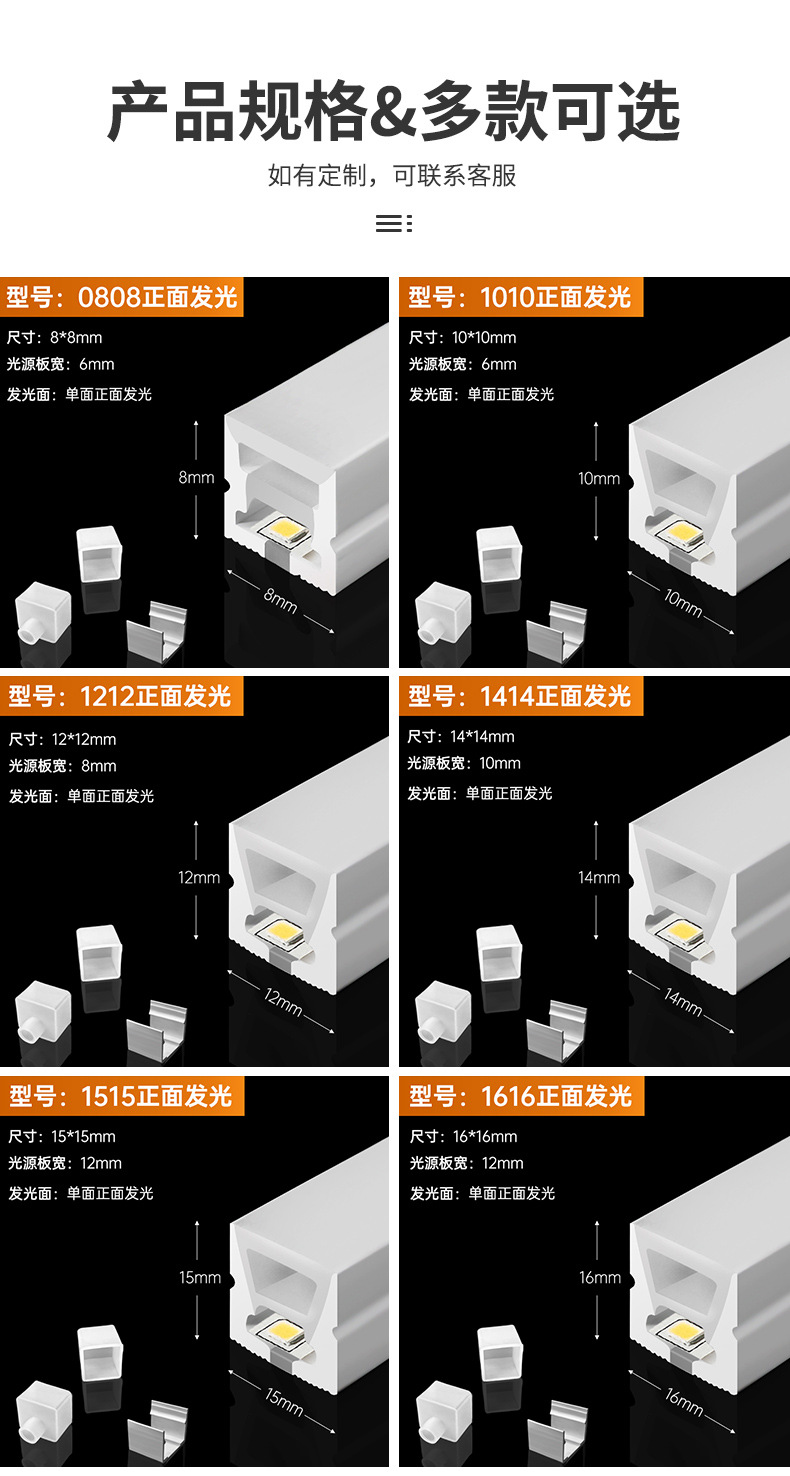 产品规格&多款可选

如有定制，可联系客服

型号：0808正面发光

尺寸：8*8mm
光源板宽：6mm
发光面：单面正面发光

8mm

8mm

型号：1010正面发光

尺寸：10*10mm
光源板宽：6mm
发光面：单面正面发光

10mm

10mm

型号：1212正面发光

尺寸：12*12mm
光源板宽：8mm
发光面：单面正面发光

12mm

12mm

型号：1414正面发光

尺寸：14*14mm
光源板宽：10mm
发光面：单面正面发光

14mm

14mm

型号：1515正面发光

尺寸：15*15mm
光源板宽：12mm
发光面：单面正面发光

15mm

15mm

型号：1616正面发光

尺寸：16*16mm
光源板宽：12mm
发光面：单面正面发光

16mm

16mm