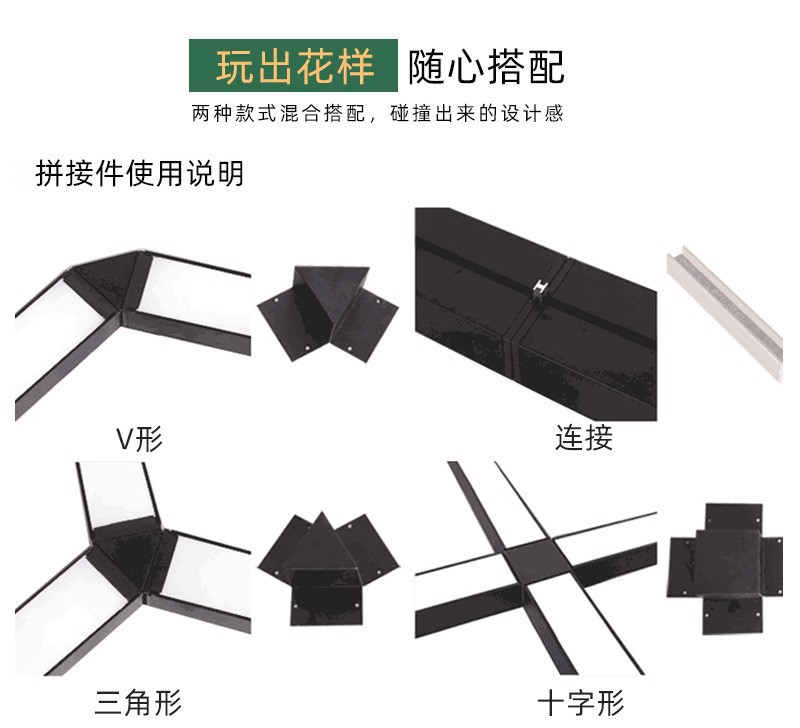 玩出花样 随心搭配
两种款式混合搭配，碰撞出来的设计感

拼接件使用说明

V形

连接

三角形

十字形