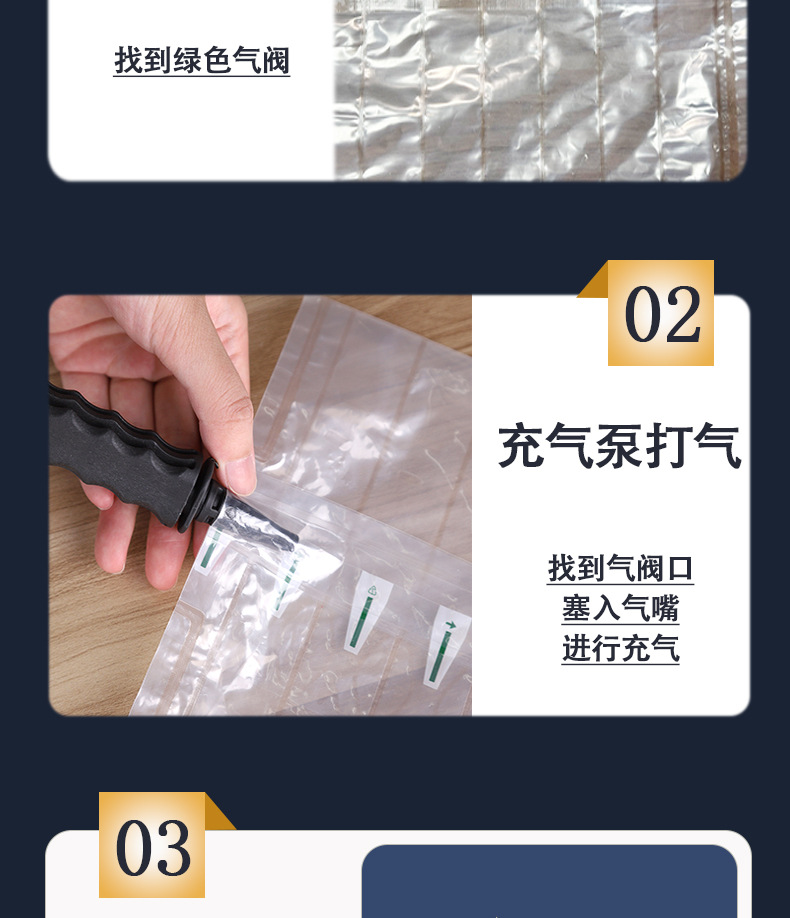 找到绿色气阀

02

充气泵打气

找到气阀口
塞入气嘴
进行充气

03