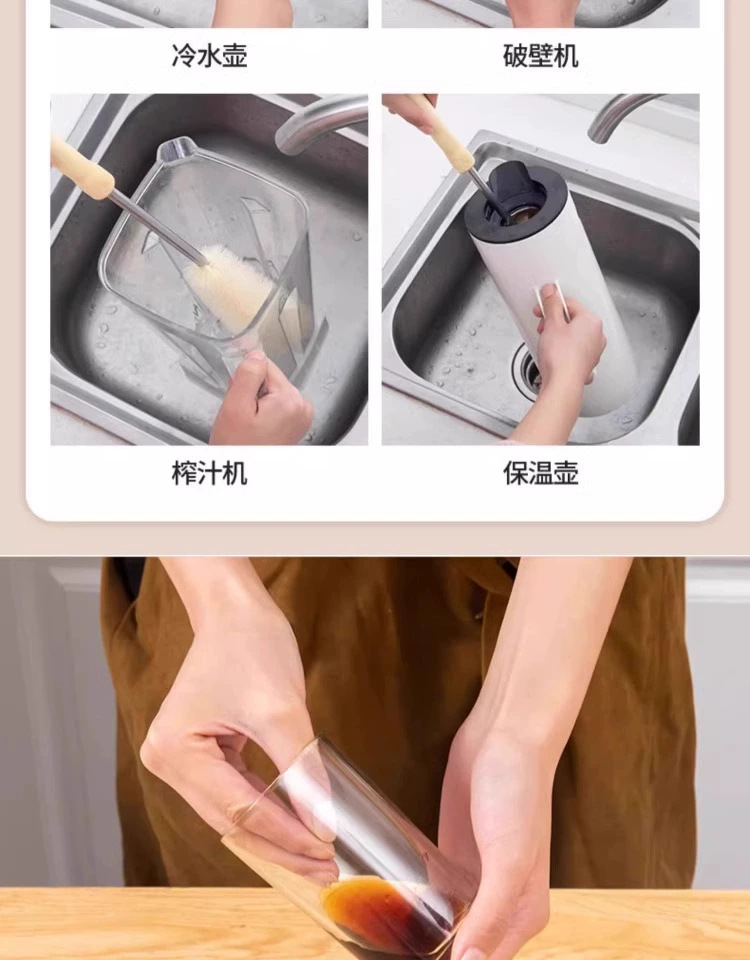 冷水壶

破壁机

榨汁机

保温壶