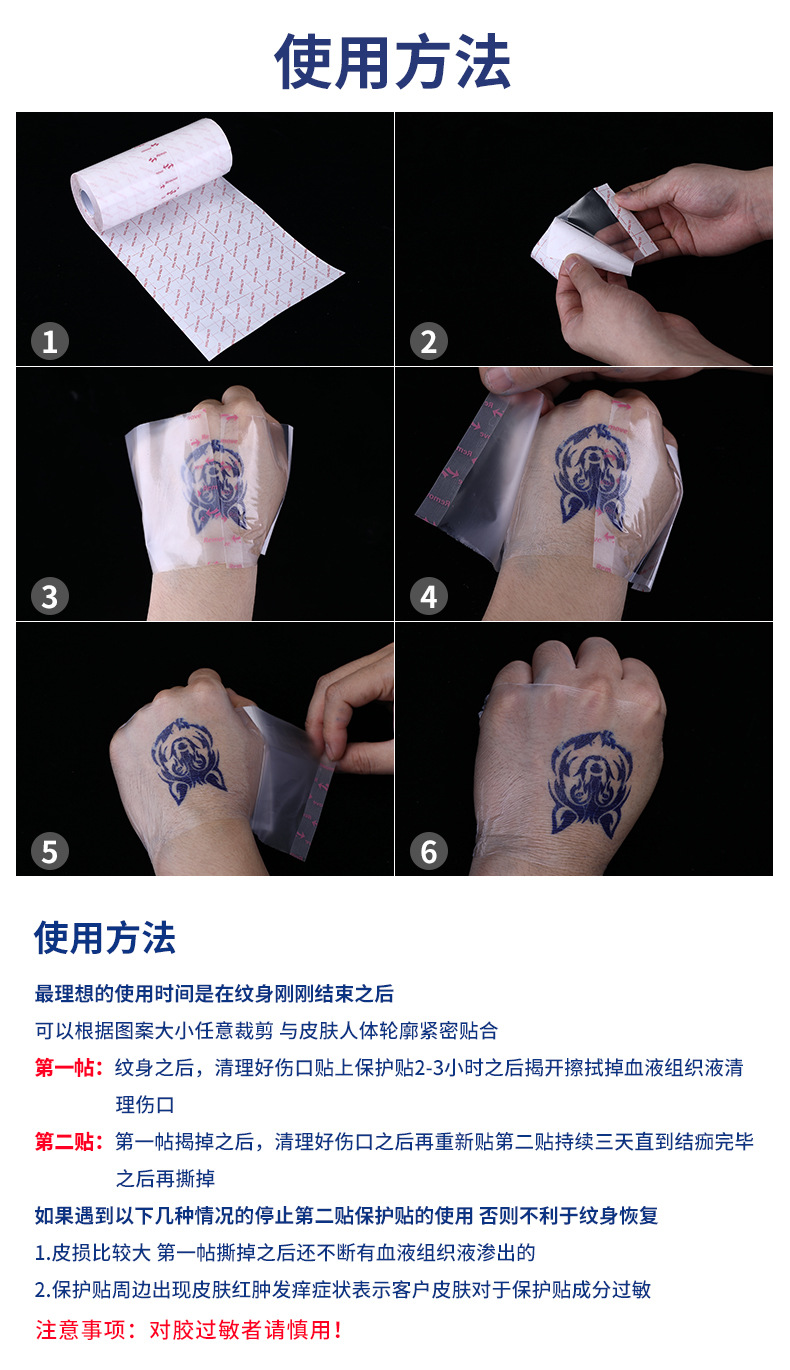 使用方法

1

2

3

4

5

6

使用方法

最理想的使用时间是在纹身刚刚结束之后

可以根据图案大小任意裁剪 与皮肤人体轮廓紧密贴合

第一帖：纹身之后，清理好伤口贴上保护贴2-3小时之后揭开擦拭掉血液组织液清理伤口

第二贴：第一帖揭掉之后，清理好伤口之后再重新贴第二贴持续三天直到结痂完毕之后再撕掉

如果遇到以下几种情况的停止第二贴保护贴的使用 否则不利于纹身恢复

1.皮损比较大 第一帖撕掉之后还不断有血液组织液渗出的

2.保护贴周边出现皮肤红肿发痒症状表示客户皮肤对于保护贴成分过敏

注意事项：对胶过敏者请慎用！