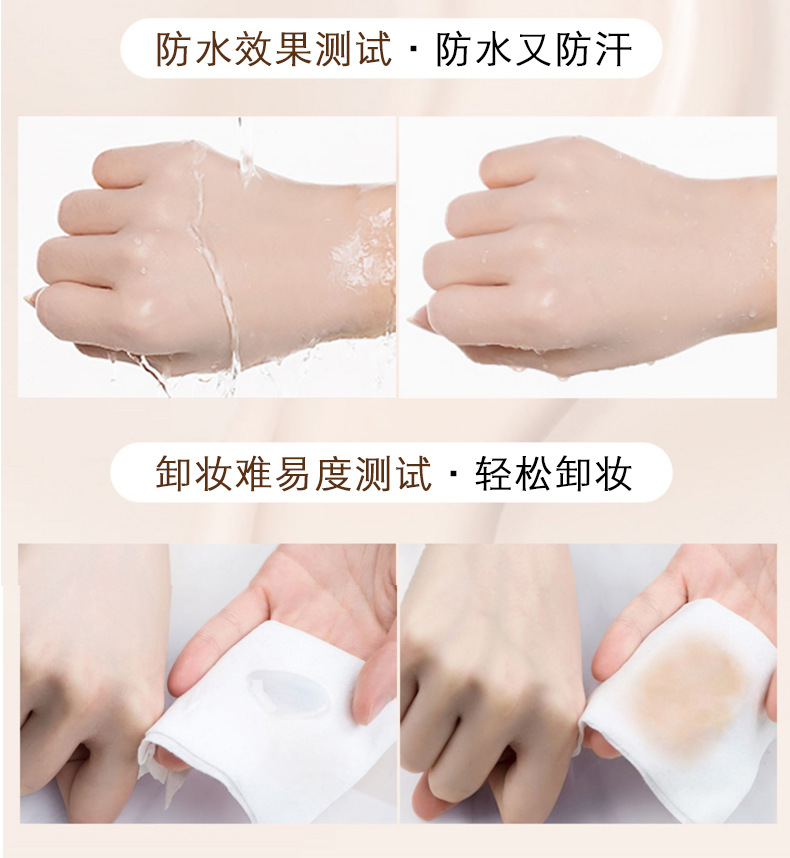 防水效果测试 · 防水又防汗

卸妆难易度测试 · 轻松卸妆