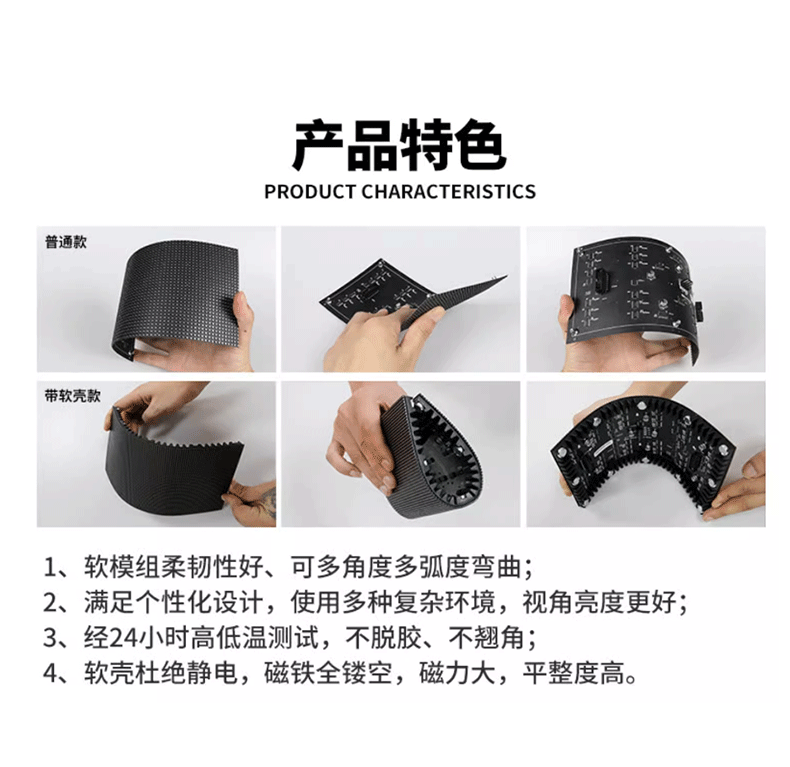 产品特色
PRODUCT CHARACTERISTICS

普通款

带软壳款

1、软模组柔韧性好、可多角度多弧度弯曲；
2、满足个性化设计，使用多种复杂环境，视角亮度更好；
3、经24小时高低温测试，不脱胶、不翘角；
4、软壳杜绝静电，磁铁全镂空，磁力大，平整度高。