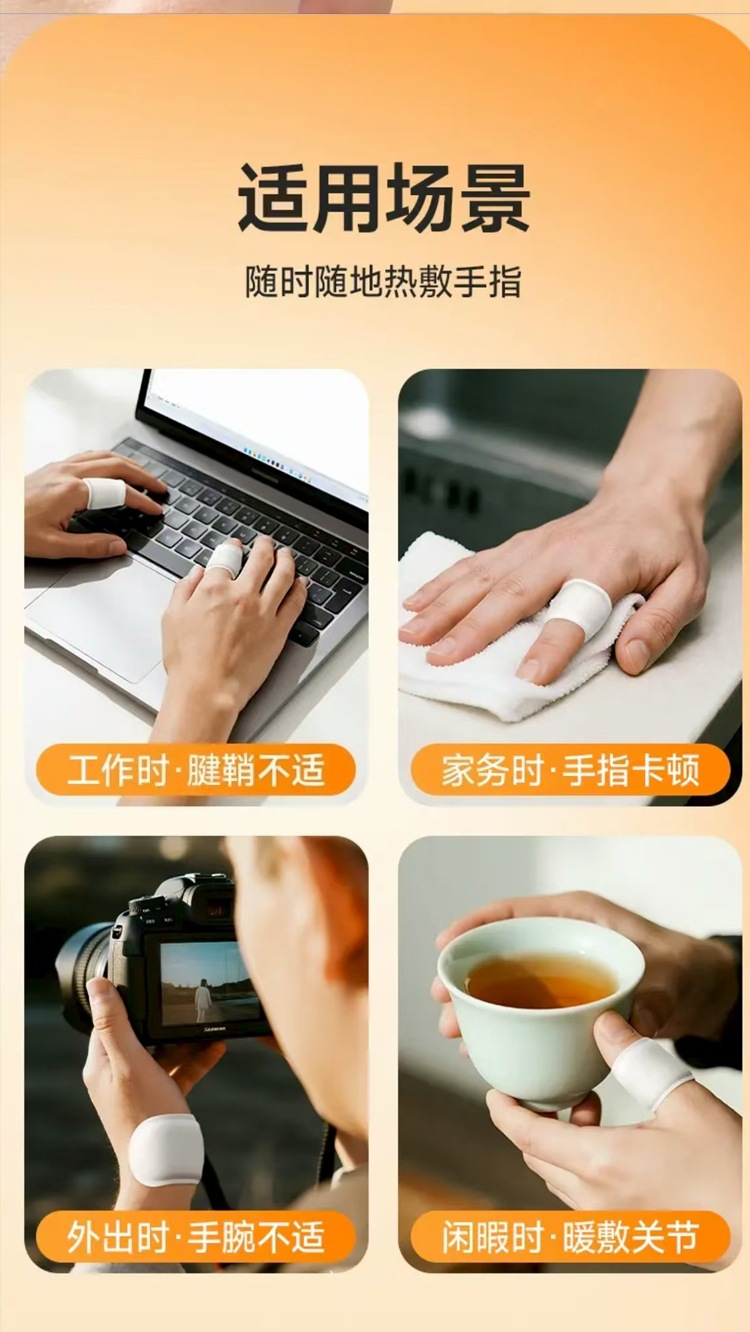 适用场景

随时随地热敷手指

工作时·腱鞘不适

家务时·手指卡顿

外出时·手腕不适

闲暇时·暖敷关节