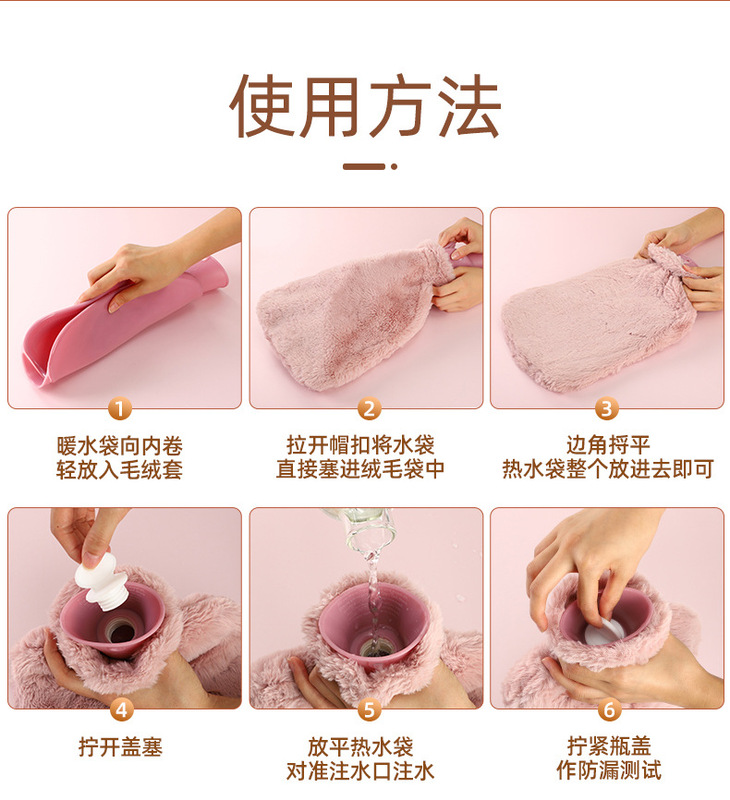 使用方法

1
暖水袋向内卷
轻放入毛绒套

2
拉开帽扣将水袋
直接塞进绒毛袋中

3
边角捋平
热水袋整个放进去即可

4
拧开盖塞

5
放平热水袋
对准注水口注水

6
拧紧瓶盖
作防漏测试