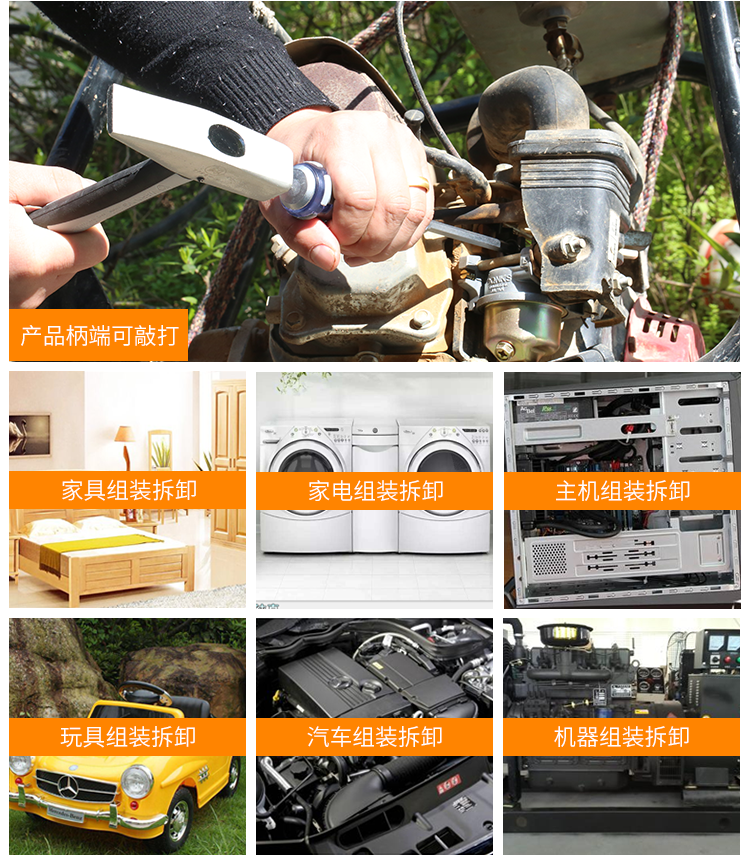 产品柄端可敲打

家具组装拆卸

家电组装拆卸

主机组装拆卸

玩具组装拆卸

汽车组装拆卸

机器组装拆卸