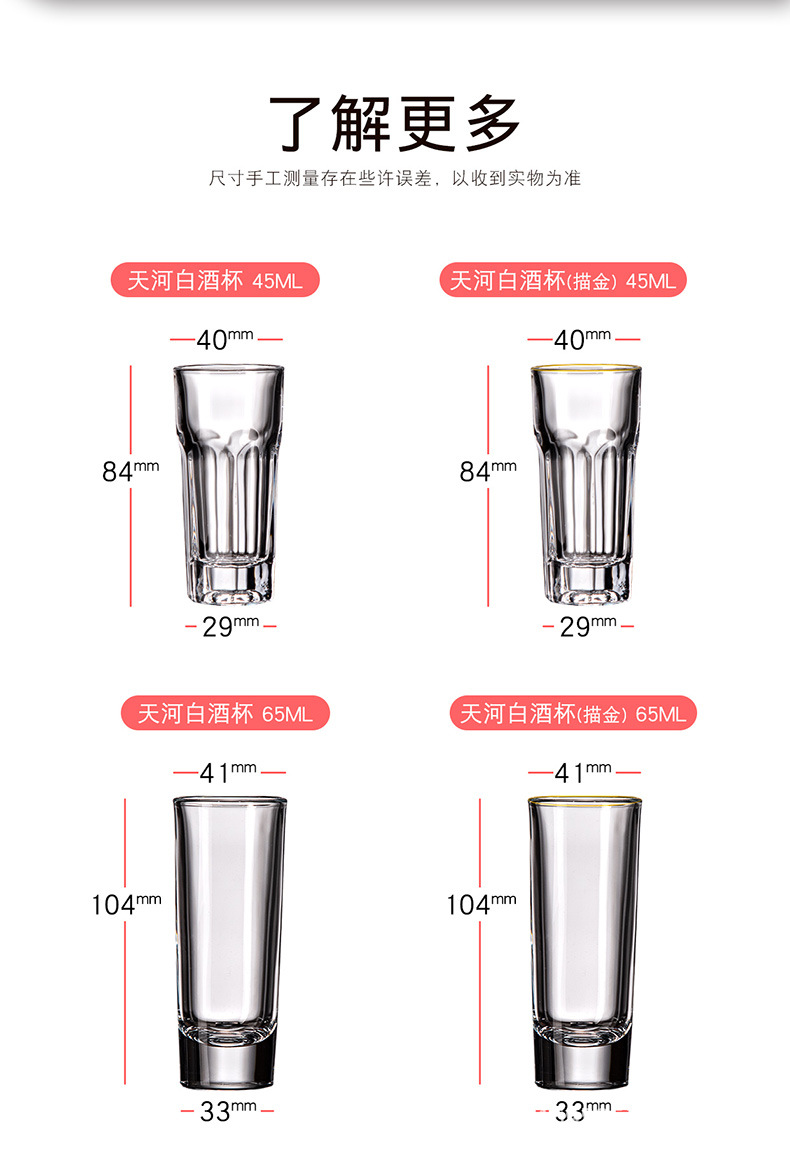 了解更多

尺寸手工测量存在些许误差，以收到实物为准

天河白酒杯 45ML

40mm

84mm

29mm

天河白酒杯(描金) 45ML

40mm

84mm

29mm

天河白酒杯 65ML

41mm

104mm

33mm

天河白酒杯(描金) 65ML

41mm

104mm

33mm