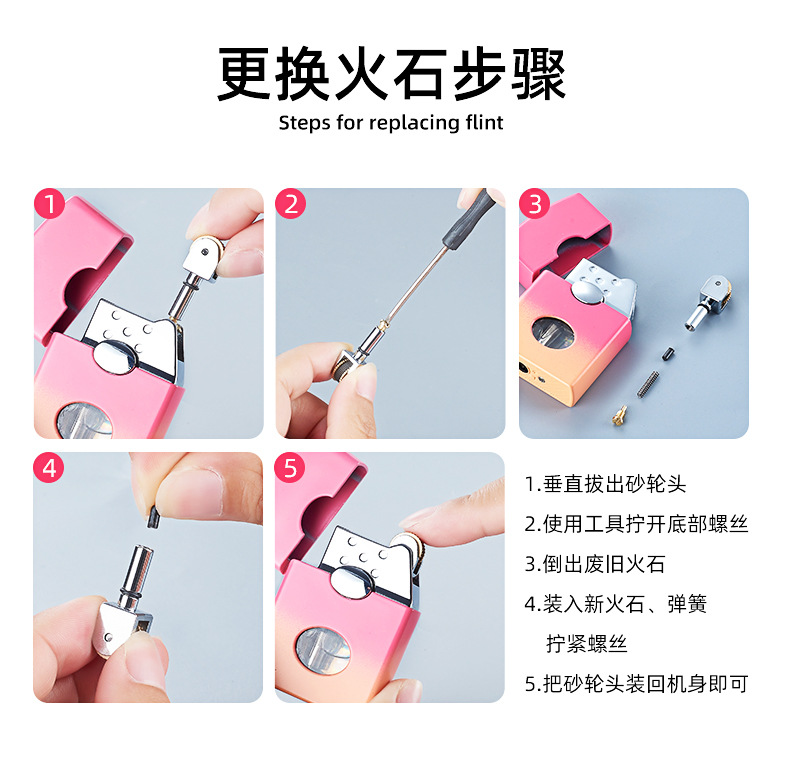 更换火石步骤
Steps for replacing flint

1

2

3

4

5

1.垂直拔出砂轮头
2.使用工具拧开底部螺丝
3.倒出废旧火石
4.装入新火石、弹簧 拧紧螺丝
5.把砂轮头装回机身即可