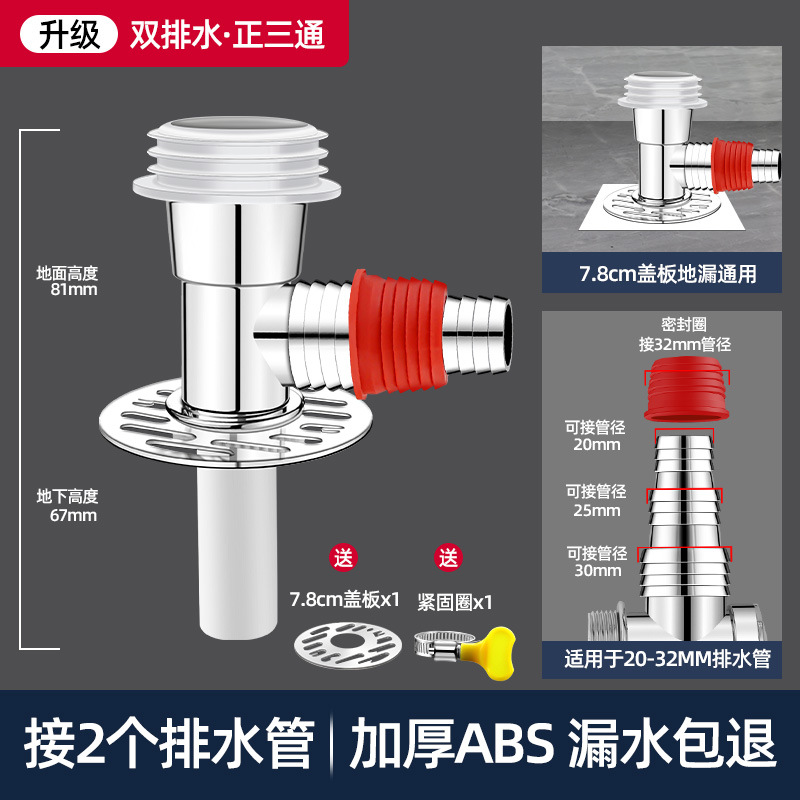 升级 双排水·正三通

地面高度
81mm

地下高度
67mm

送
7.8cm盖板x1

送
紧固圈x1

7.8cm盖板地漏通用

密封圈
接32mm管径

可接管径
20mm

可接管径
25mm

可接管径
30mm

适用于20-32MM排水管

接2个排水管 | 加厚ABS 漏水包退