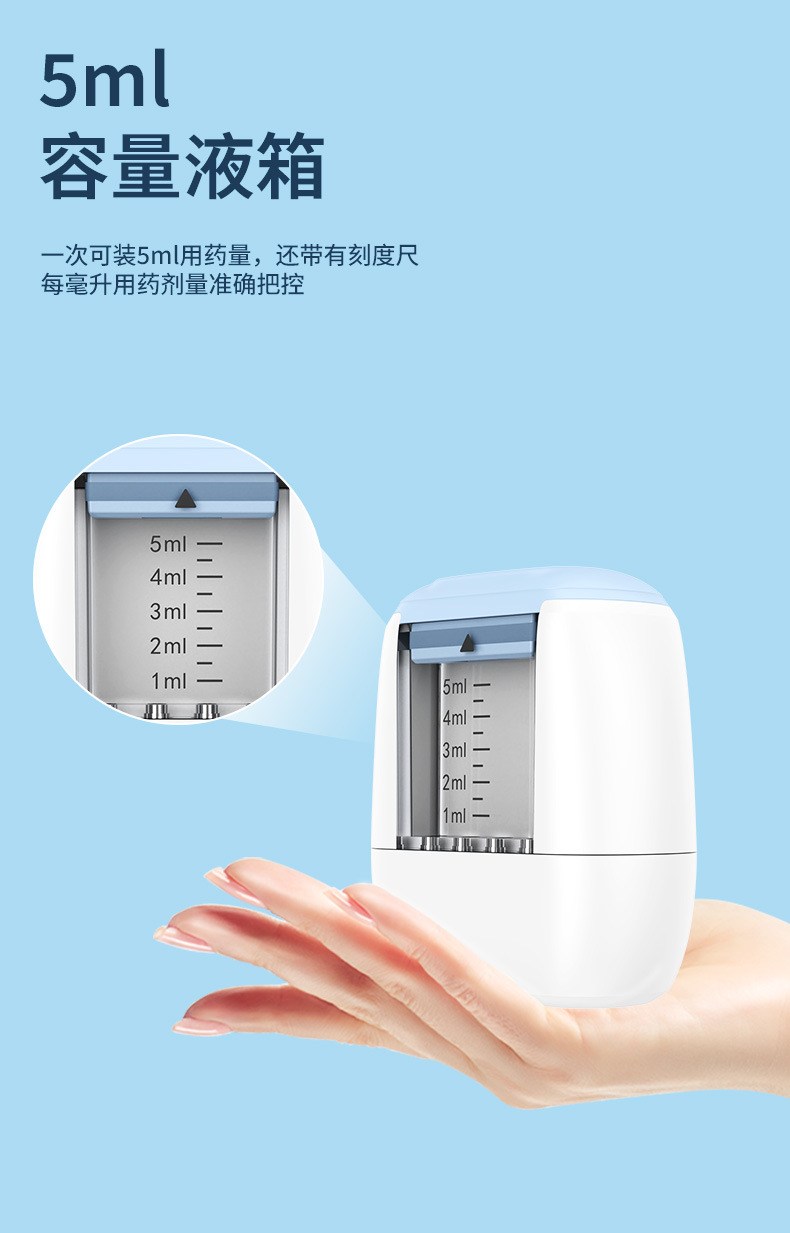 5ml
容量液箱

一次可装5ml用药量，还带有刻度尺
每毫升用药剂量准确把控

5ml
4ml
3ml
2ml
1ml

5ml
4ml
3ml
2ml
1ml