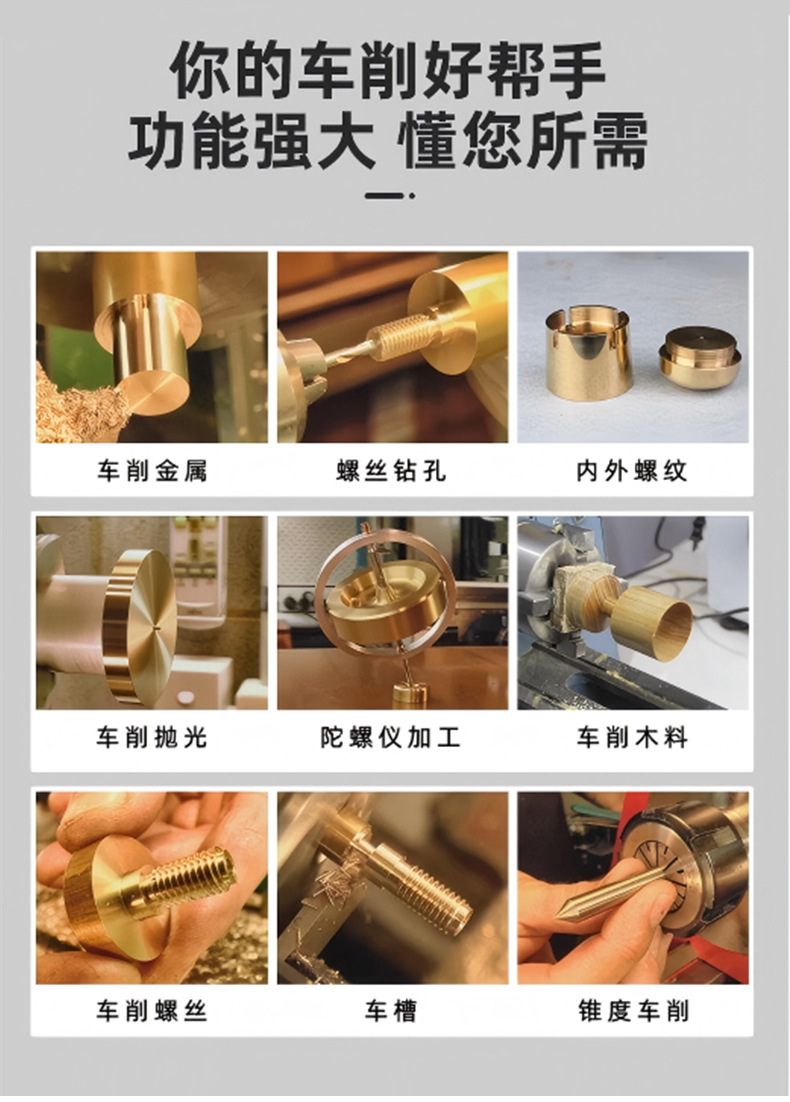 你的车削好帮手
功能强大 懂您所需

车削金属

螺丝钻孔

内外螺纹

车削抛光

陀螺仪加工

车削木料

车削螺丝

车槽

锥度车削