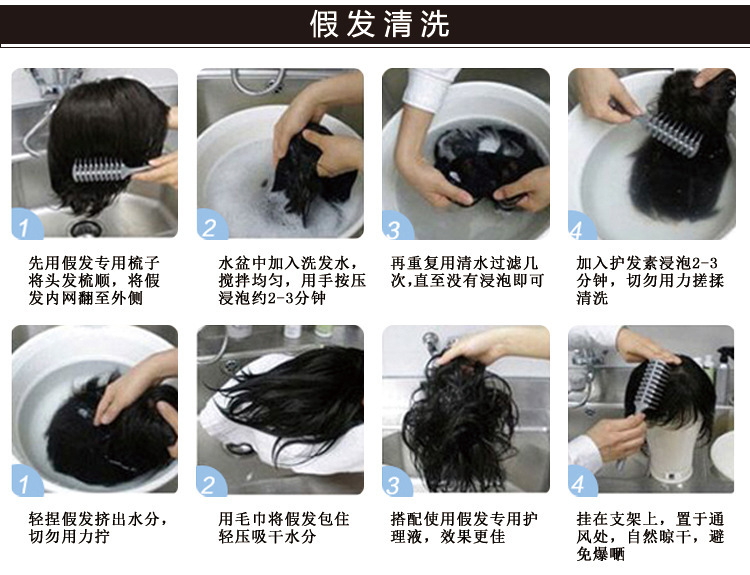 假发清洗

1
先用假发专用梳子将头发梳顺，将假发内网翻至外侧

2
水盆中加入洗发水，搅拌均匀，用手按压浸泡约2-3分钟

3
再重复用清水过滤几次,直至没有浸泡即可

4
加入护发素浸泡2-3分钟，切勿用力搓揉清洗

1
轻捏假发挤出水分，切勿用力拧

2
用毛巾将假发包住轻压吸干水分

3
搭配使用假发专用护理液，效果更佳

4
挂在支架上，置于通风处，自然晾干，避免爆晒